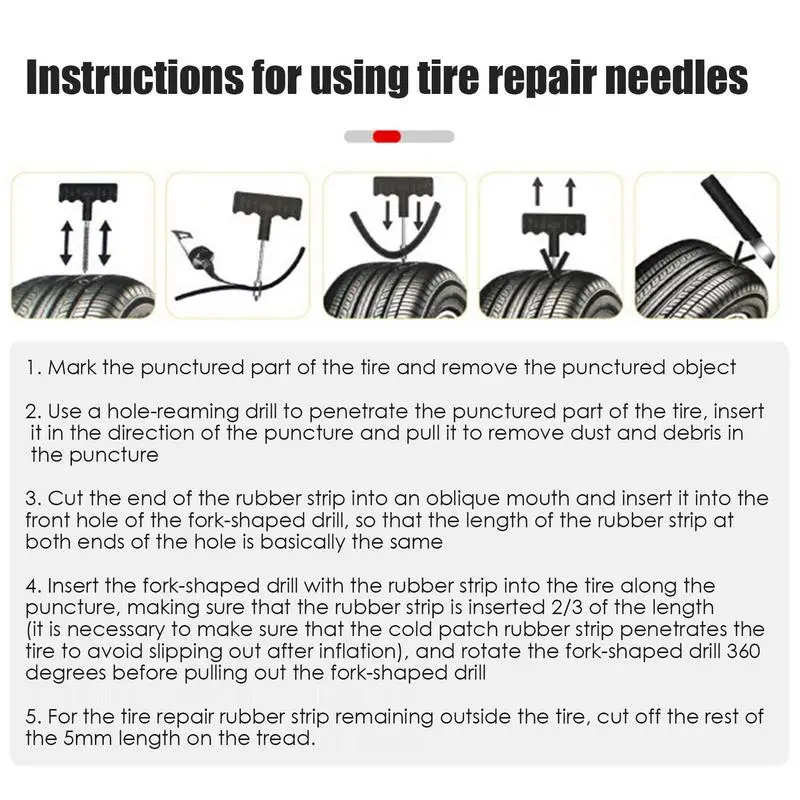 Instructions for using tire repair needles

1. Mark the punctured part of the tire and remove the punctured object

2. Use a hole-reaming drill to penetrate the punctured part of the tire, insert it in the direction of the puncture and pull it to remove dust and debris in the puncture

3. Cut the end of the rubber strip into an oblique mouth and insert it into the front hole of the fork-shaped drill, so that the length of the rubber strip at both ends of the hole is basically the same

4. Insert the fork-shaped drill with the rubber strip into the tire along the puncture, making sure that the rubber strip is inserted 2/3 of the length (it is necessary to make sure that the cold patch rubber strip penetrates the tire to avoid slipping out after inflation), and rotate the fork-shaped drill 360 degrees before pulling out the fork-shaped drill

5. For the tire repair rubber strip remaining outside the tire, cut off the rest of the 5mm length on the tread.