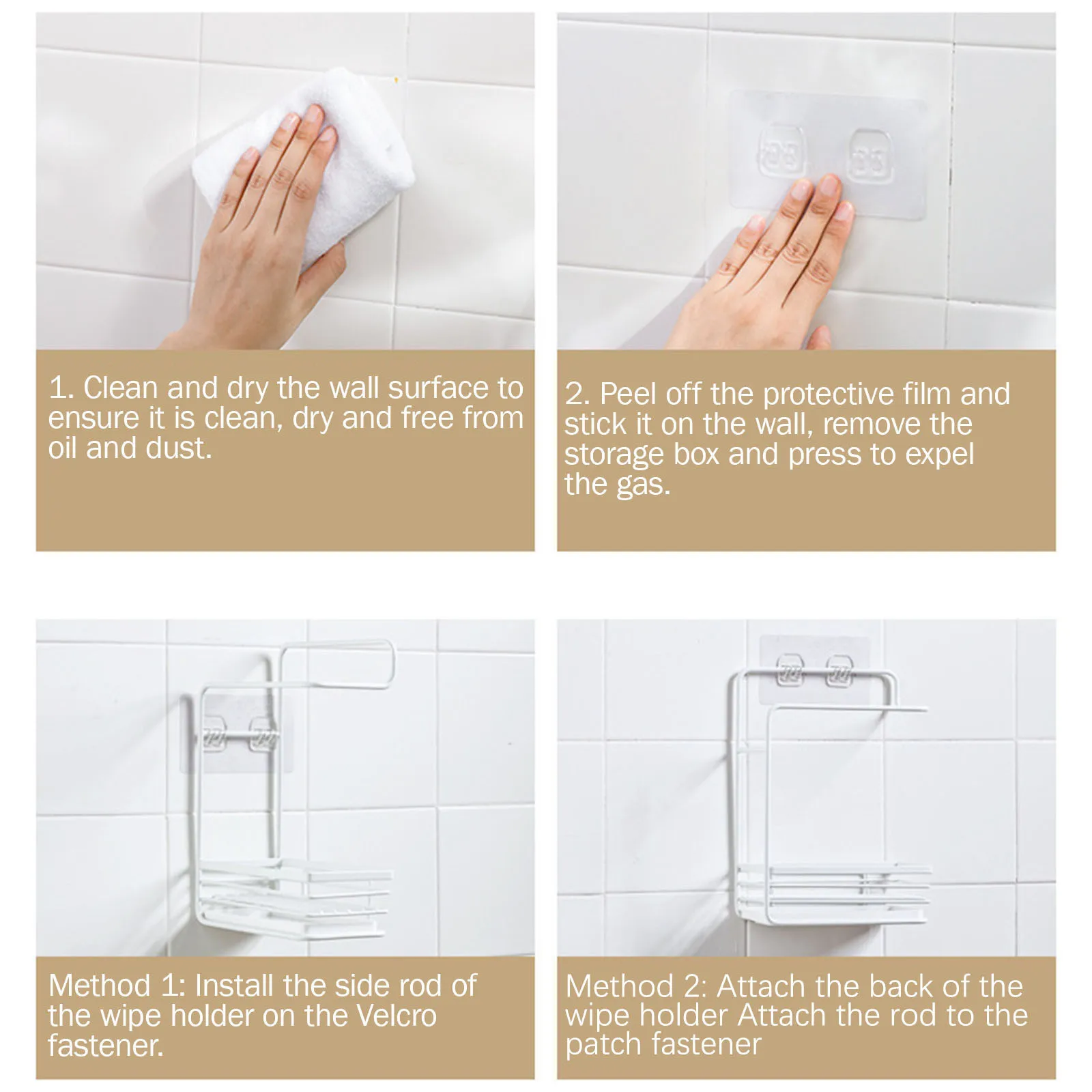 1. Clean and dry the wall surface to ensure it is clean, dry and free from oil and dust.

2. Peel off the protective film and stick it on the wall, remove the storage box and press to expel the gas.

Method 1: Install the side rod of the wipe holder on the Velcro fastener.

Method 2: Attach the back of the wipe holder Attach the rod to the patch fastener