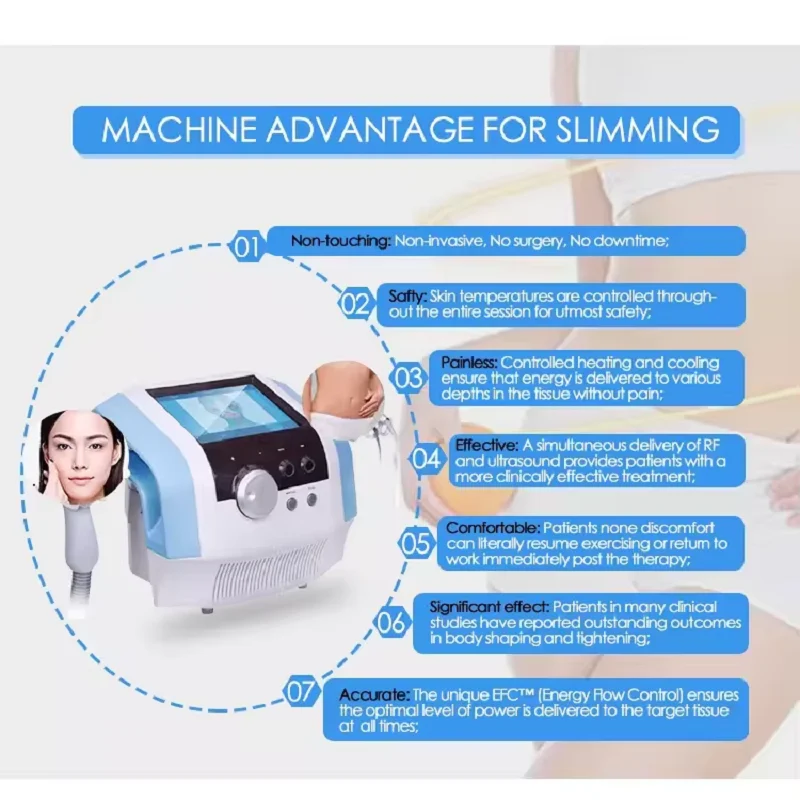 MACHINE ADVANTAGE FOR SLIMMING

01 Non-touching: Non-invasive, No surgery, No downtime;

02 Safty: Skin temperatures are controlled throughout the entire session for utmost safety;

03 Painless: Controlled heating and cooling ensure that energy is delivered to various depths in the tissue without pain;

04 Effective: A simultaneous delivery of RF and ultrasound provides patients with a more clinically effective treatment;

05 Comfortable: Patients none discomfort can literally resume exercising or return to work immediately post the therapy;

06 Significant effect: Patients in many clinical studies have reported outstanding outcomes in body shaping and tightening;

07 Accurate: The unique EFC™ (Energy Flow Control) ensures the optimal level of power is delivered to the target tissue at all times;