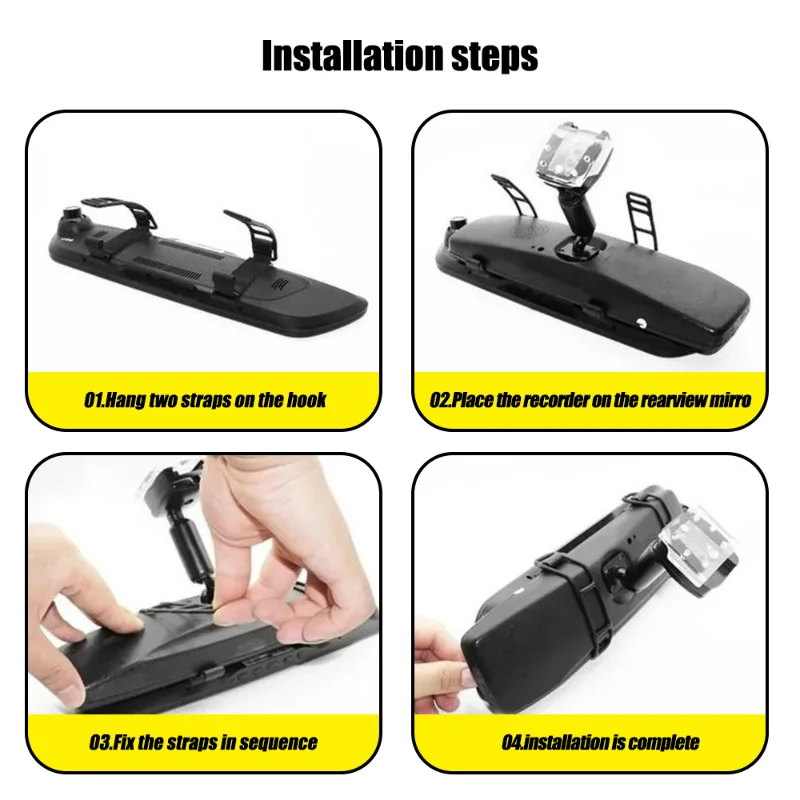 Installation steps

01.Hang two straps on the hook

02.Place the recorder on the rearview mirro

03.Fix the straps in sequence

04.installation is complete