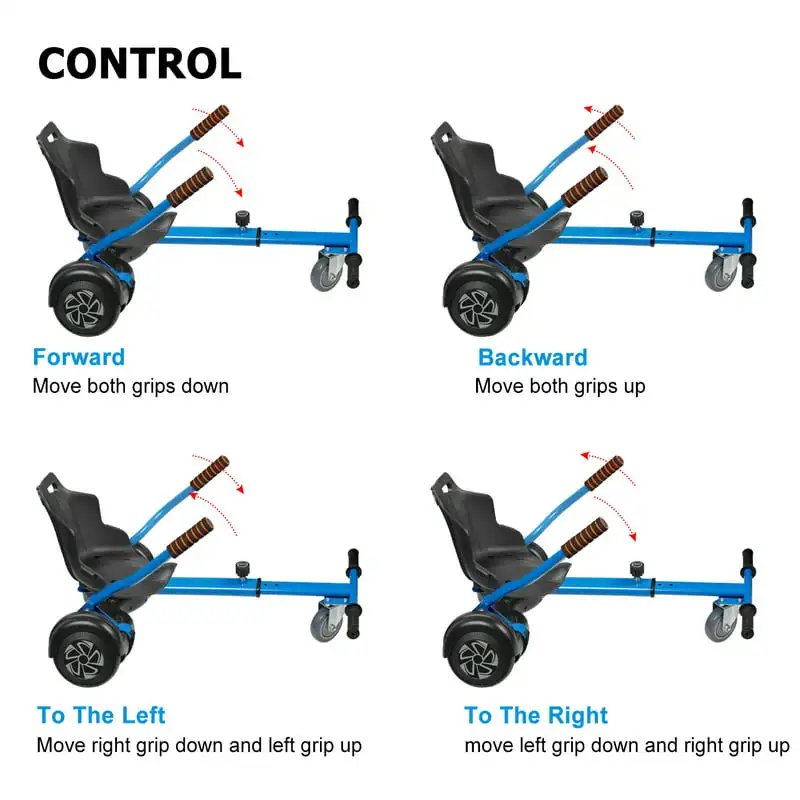 CONTROL

Forward
Move both grips down

Backward
Move both grips up

To The Left
Move right grip down and left grip up

To The Right
move left grip down and right grip up