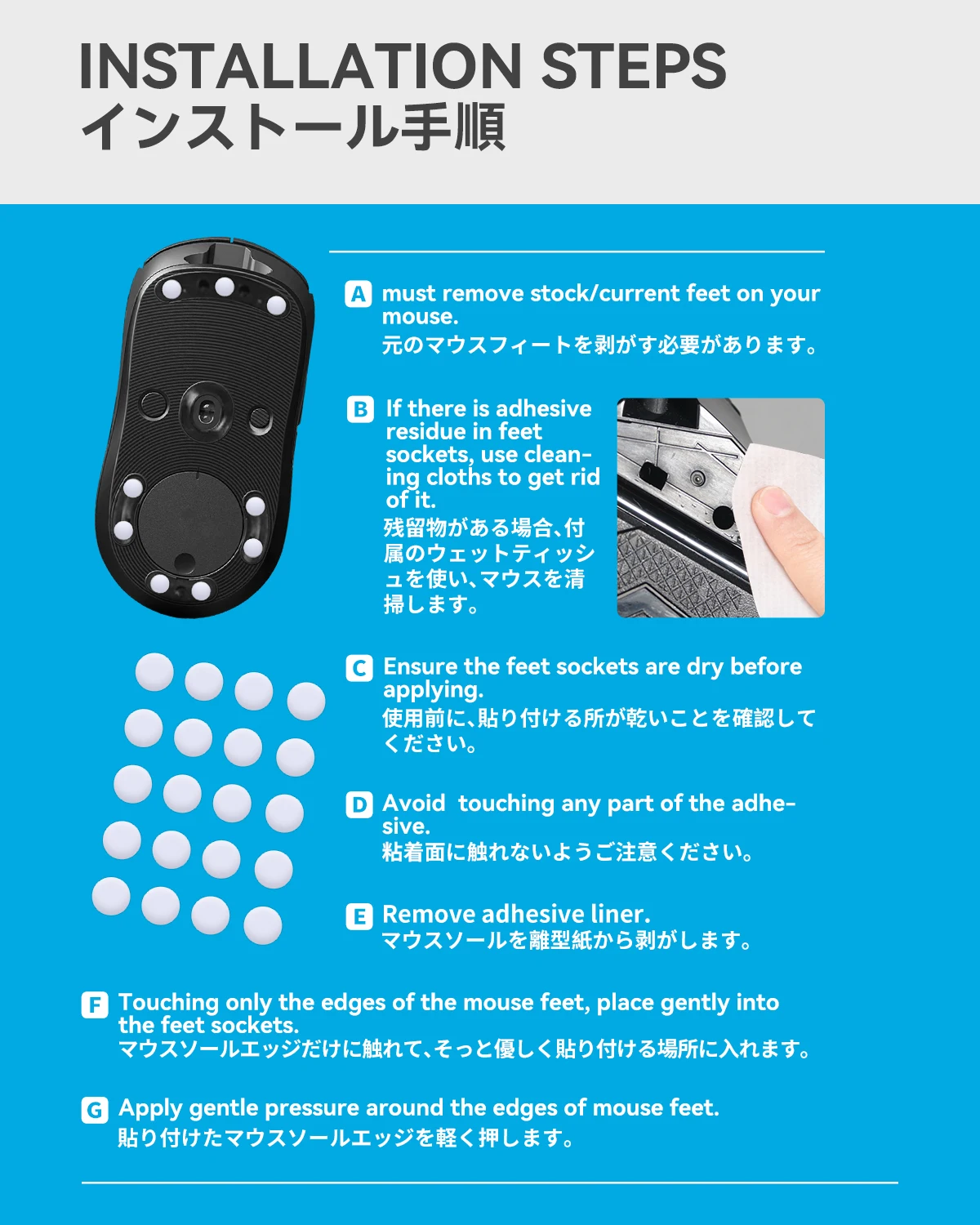 INSTALLATION STEPS
インストール手順

A must remove stock/current feet on your mouse.
元のマウスフィートを剥がす必要があります。

B If there is adhesive residue in feet sockets, use cleaning cloths to get rid of it.
残留物がある場合､付属のウェットティッシュを使い､マウスを清掃します。

C Ensure the feet sockets are dry before applying.
使用前に､貼り付ける所が乾いことを確認してください。

D Avoid touching any part of the adhesive.
粘着面に触れないようご注意ください。

E Remove adhesive liner.
マウスソールを離型紙から剥がします。

F Touching only the edges of the mouse feet, place gently into the feet sockets.
マウスソールエッジだけに触れて､そっと優しく貼り付ける場所に入れます。

G Apply gentle pressure around the edges of mouse feet.
貼り付けたマウスソールエッジを軽く押します。