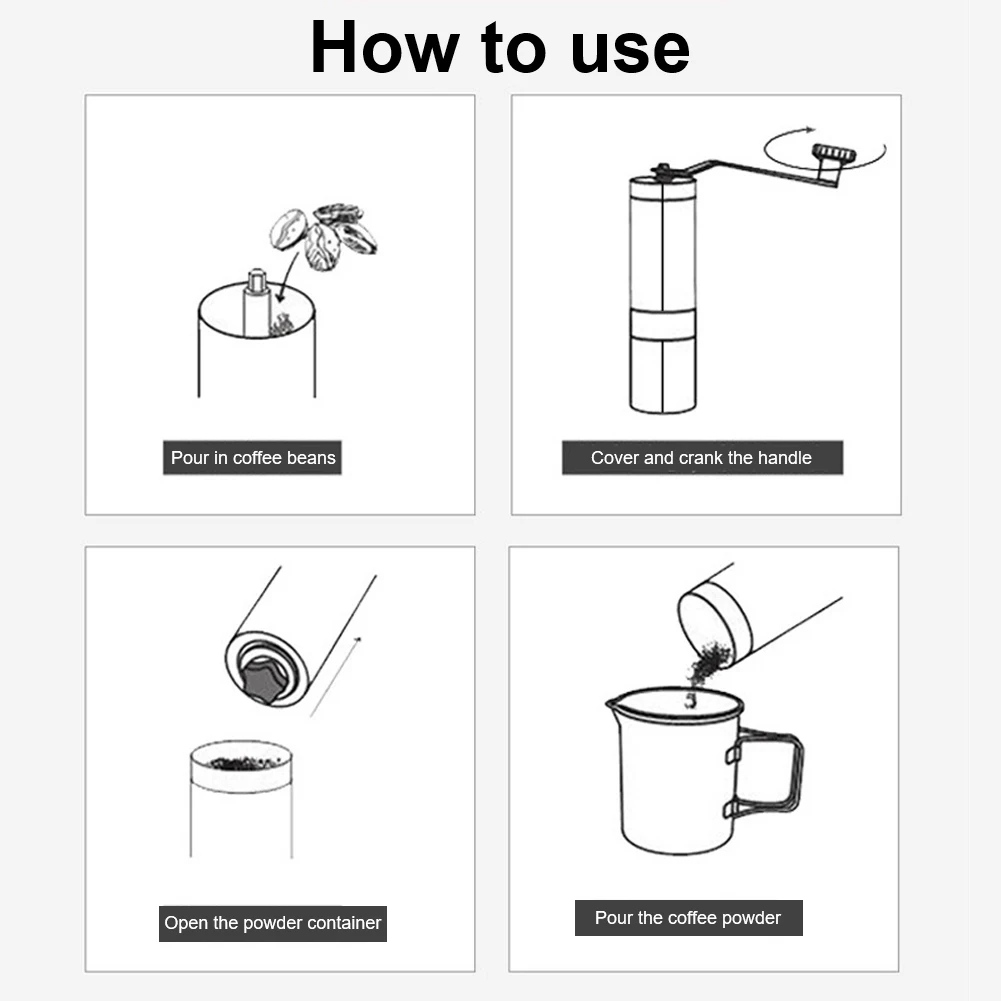 How to use

Pour in coffee beans

Cover and crank the handle

Open the powder container

Pour the coffee powder