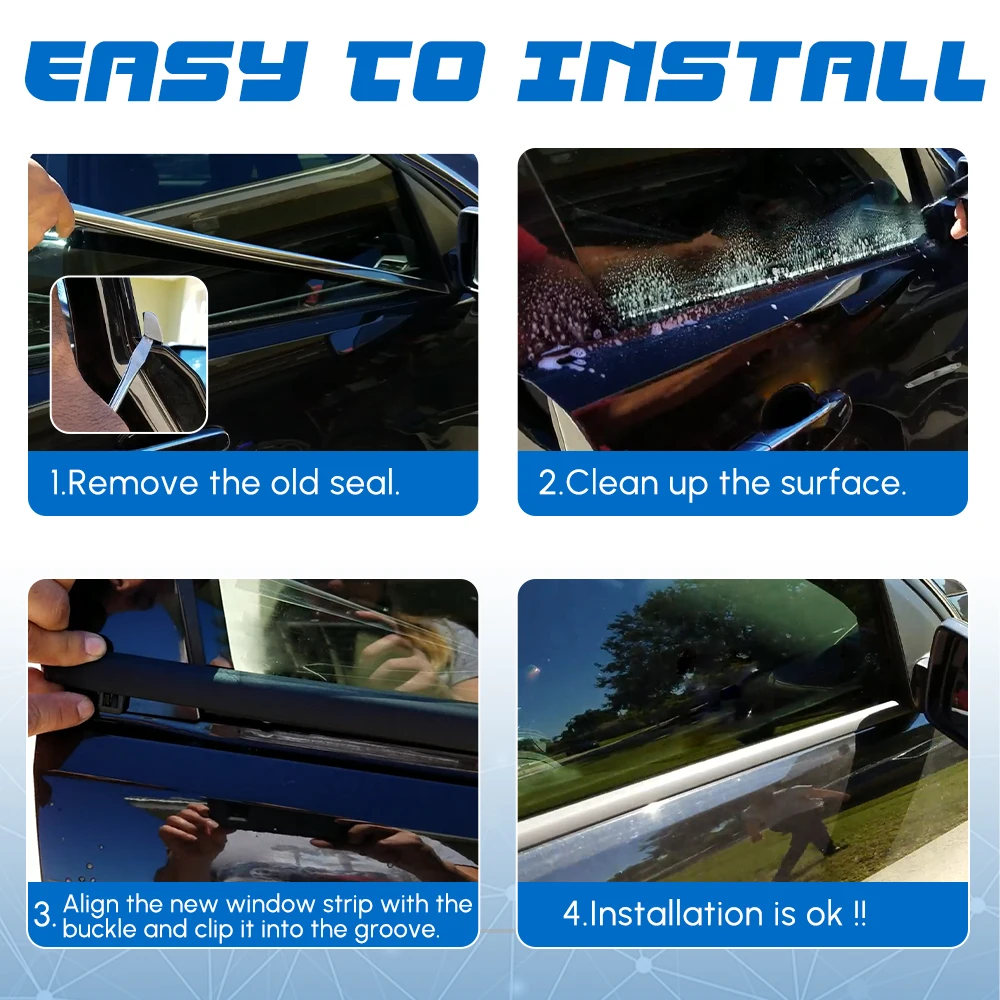 EASY TO INSTALL

1.Remove the old seal.

2.Clean up the surface.

3. Align the new window strip with the buckle and clip it into the groove.

4.Installation is ok !!