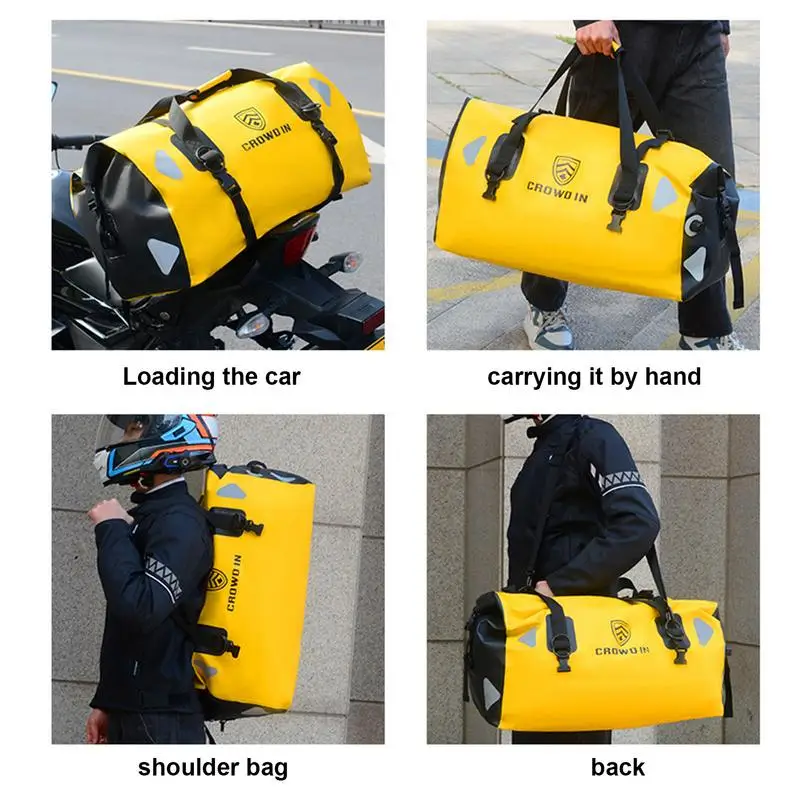 CROWD IN

Loading the car

CROWD IN

carrying it by hand

CROWD IN

shoulder bag

CROWD IN

back