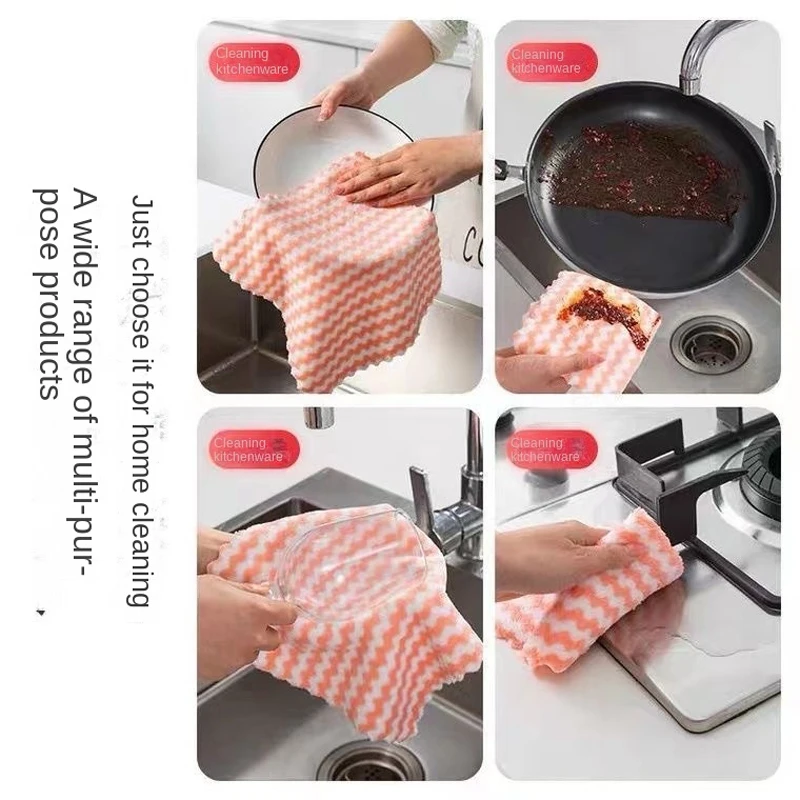 Just choose it for home cleaning

A wide range of multi-purpose products

Cleaning kitchenware

Cleaning kitchenware

Cleaning kitchenware

Cleaning kitchenware