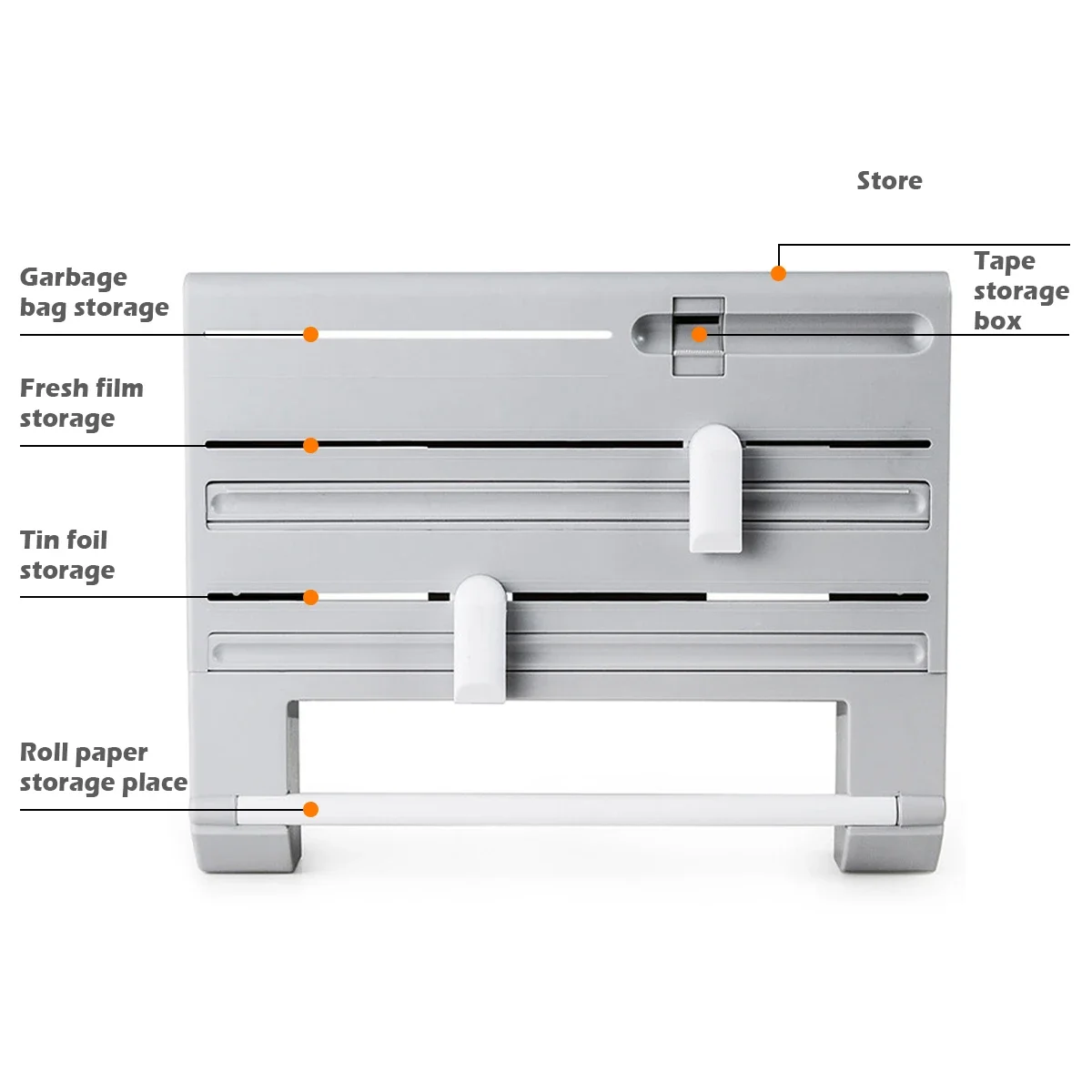 Store

Garbage bag storage

Tape storage box

Fresh film storage

Tin foil storage

Roll paper storage place