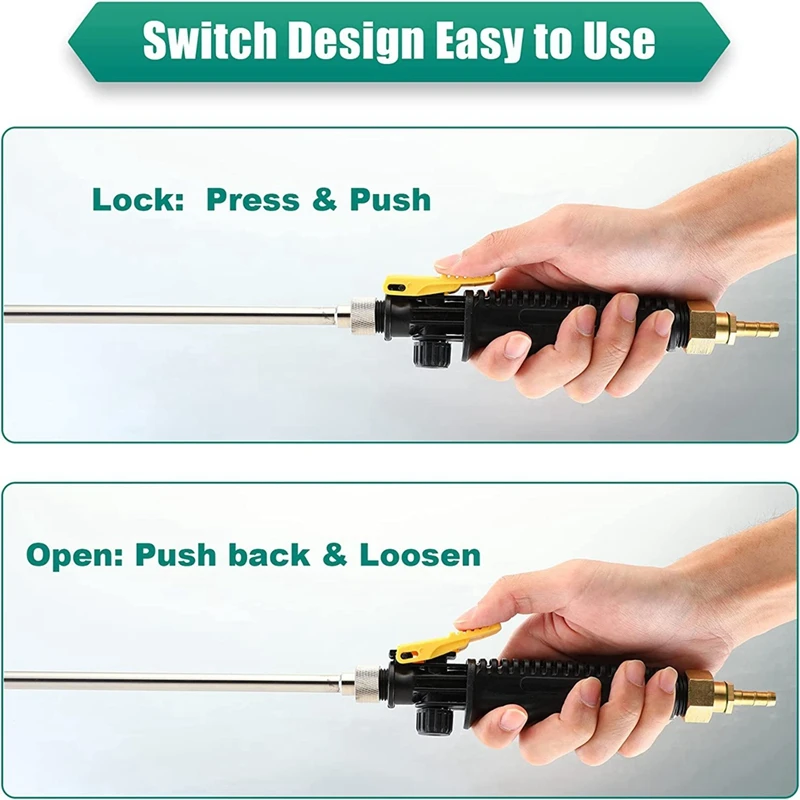 Switch Design Easy to Use

Lock: Press & Push

Open: Push back & Loosen