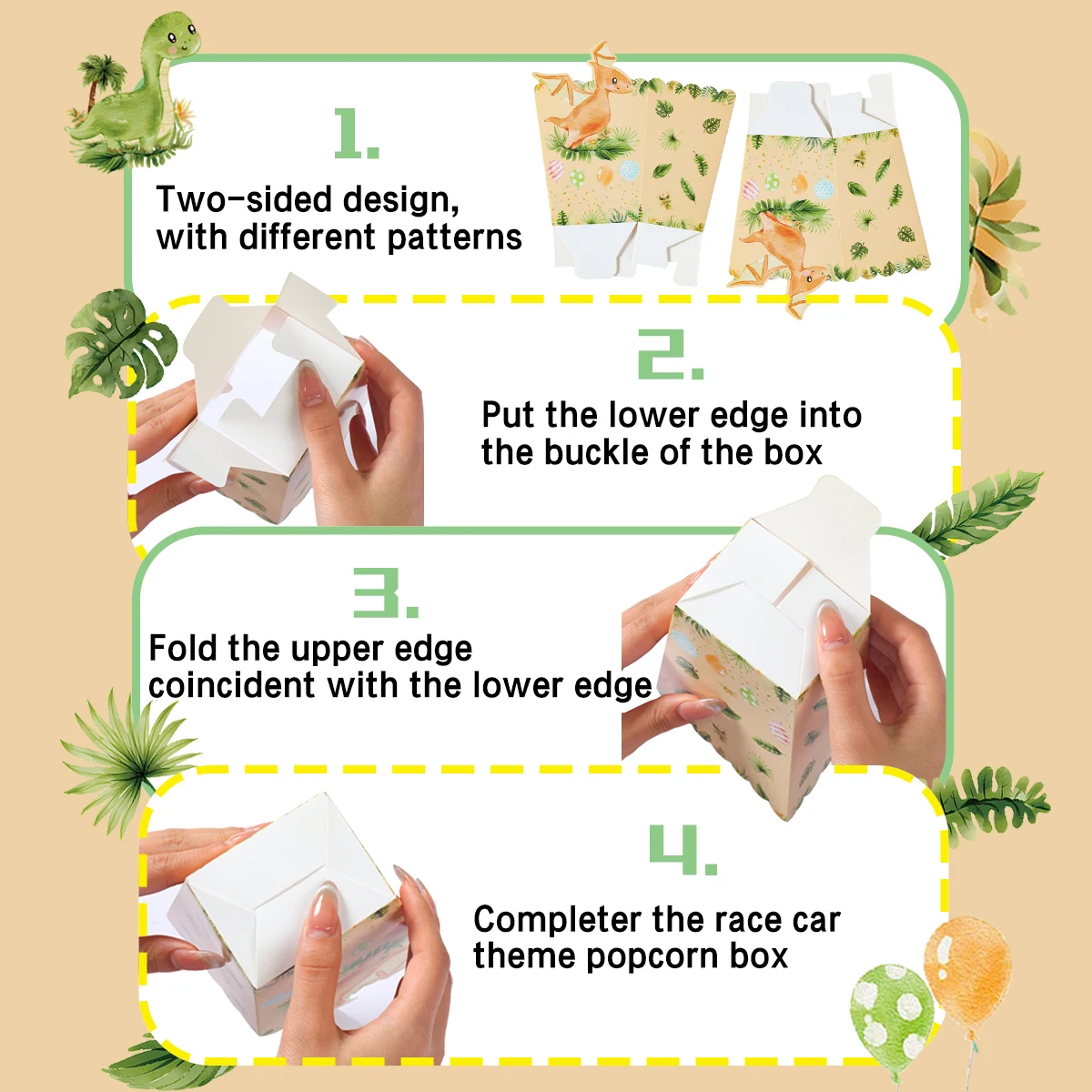 1.

Two-sided design, with different patterns

2.

Put the lower edge into the buckle of the box

3.

Fold the upper edge coincident with the lower edge

4.

Completer the race car theme popcorn box