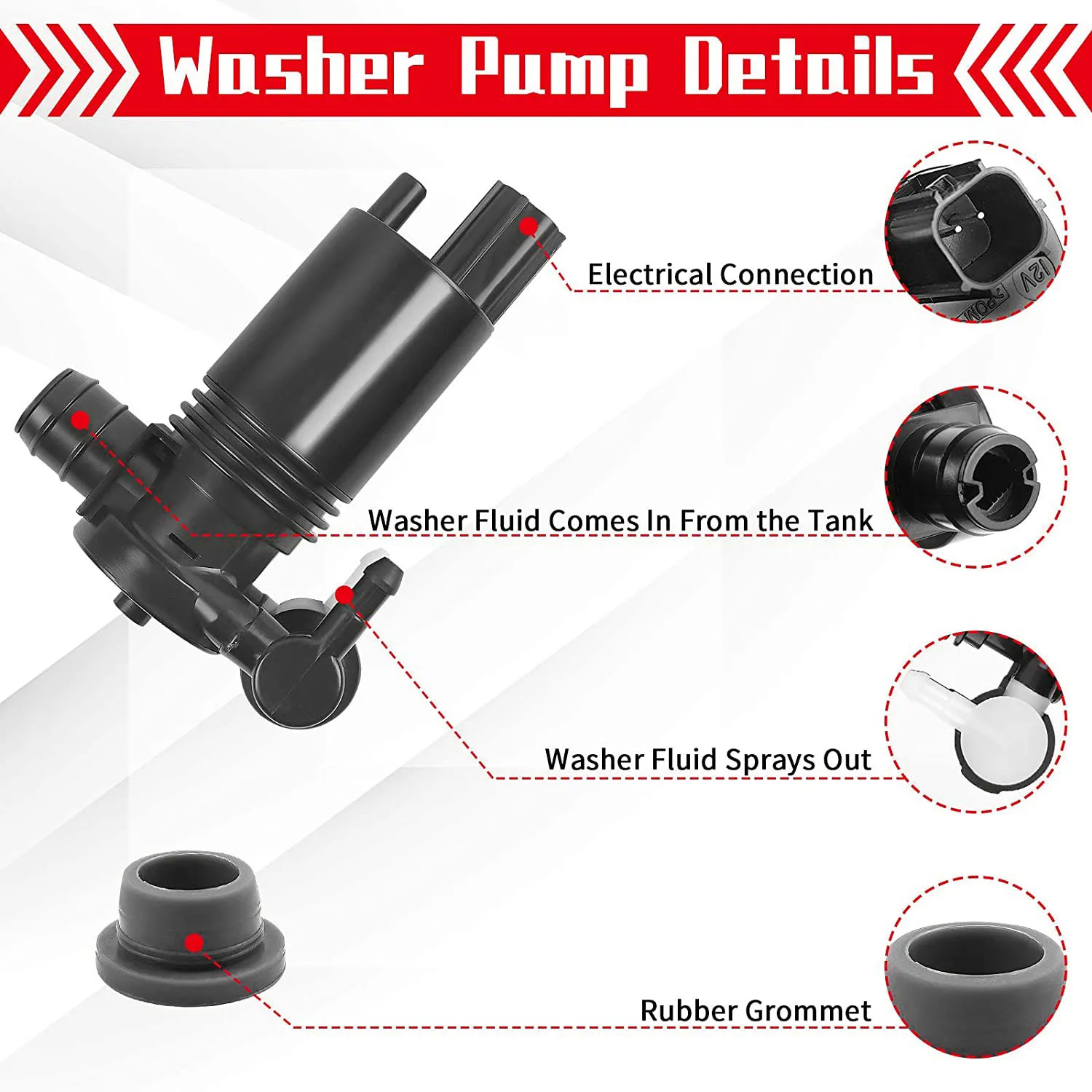 Washer Pump Details

Electrical Connection

12V

Washer Fluid Comes In From the Tank

Washer Fluid Sprays Out

Rubber Grommet