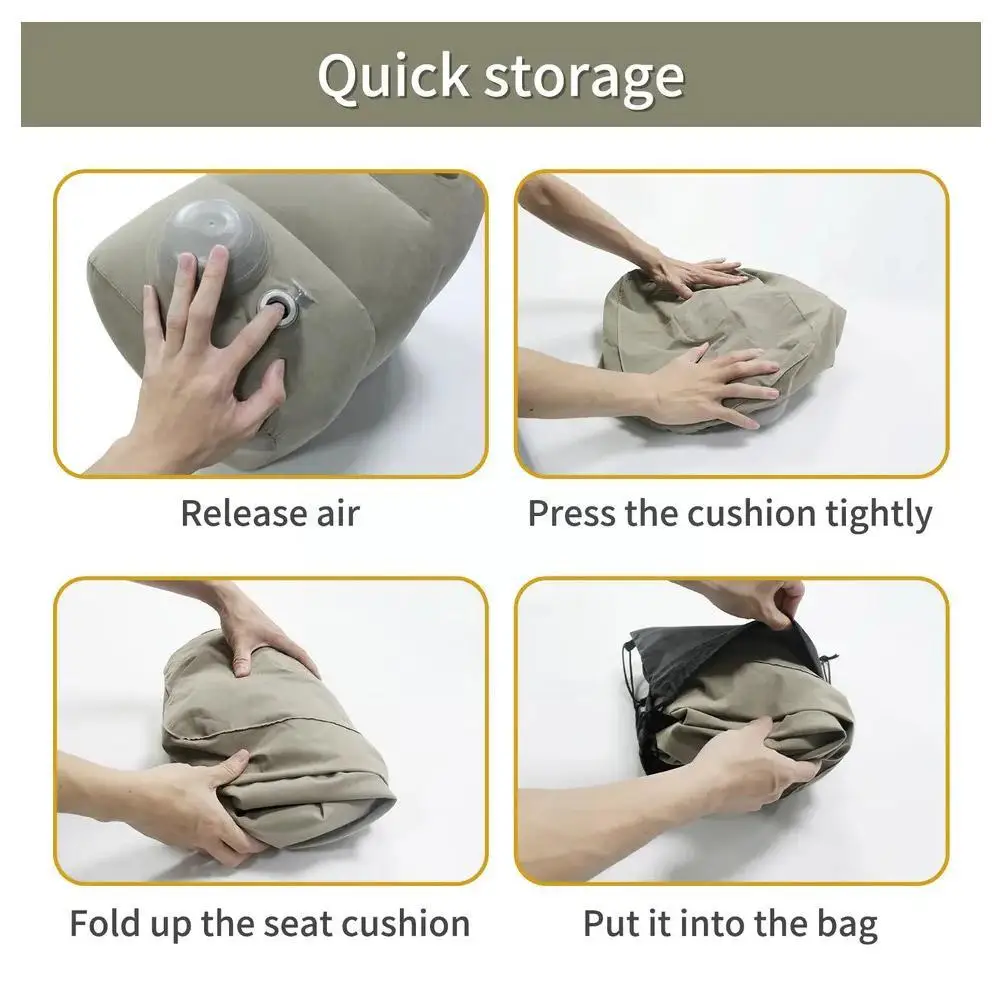 Quick storage

Release air

Press the cushion tightly

Fold up the seat cushion

Put it into the bag