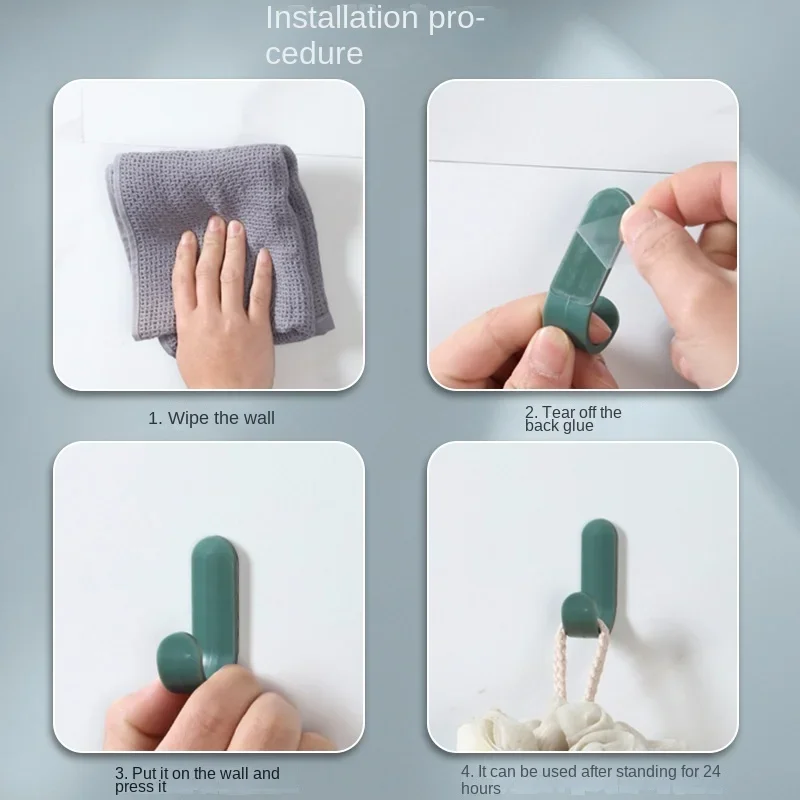 Installation procedure

1. Wipe the wall

2. Tear off the back glue

3. Put it on the wall and press it

4. It can be used after standing for 24 hours