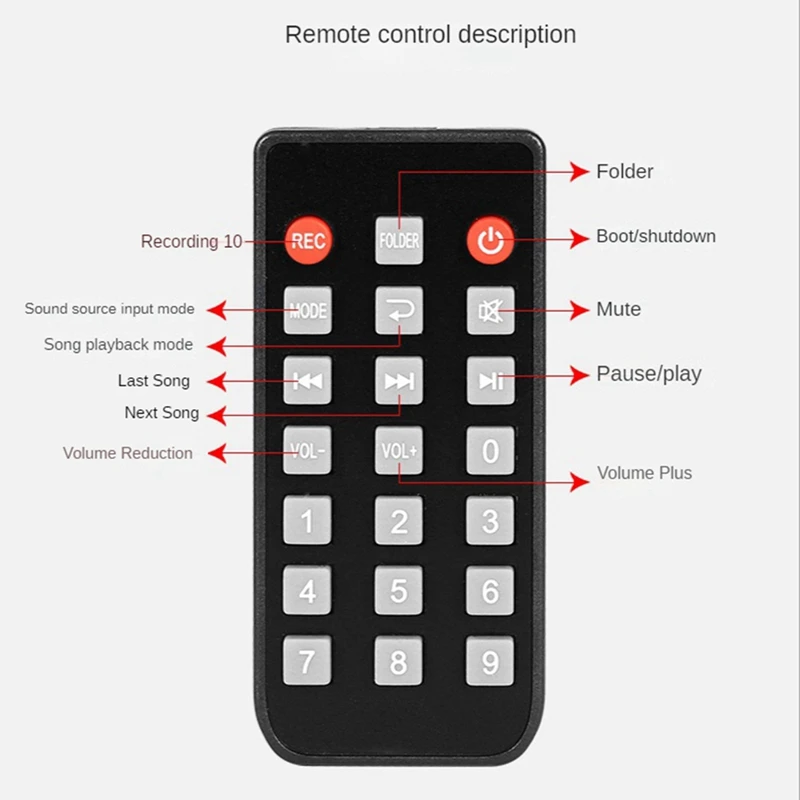 Remote control description

Folder

Recording 10

REC

FOLDER

Boot/shutdown

Sound source input mode

MODE

Mute

Song playback mode

Last Song

Pause/play

Next Song

Volume Reduction

VOL-

VOL+

0

Volume Plus

1

2

3

4

5

6

7

8

9