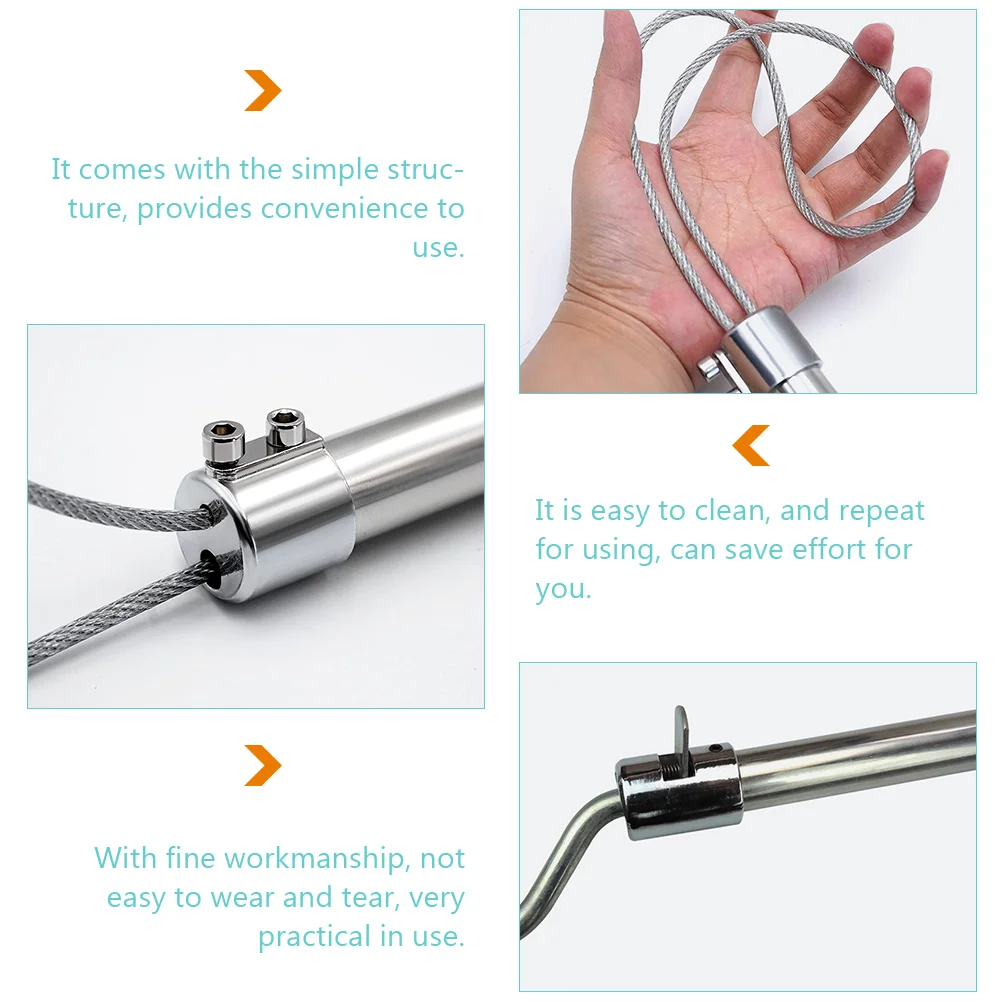 It comes with the simple structure, provides convenience to use.

It is easy to clean, and repeat for using, can save effort for you.

With fine workmanship, not easy to wear and tear, very practical in use.