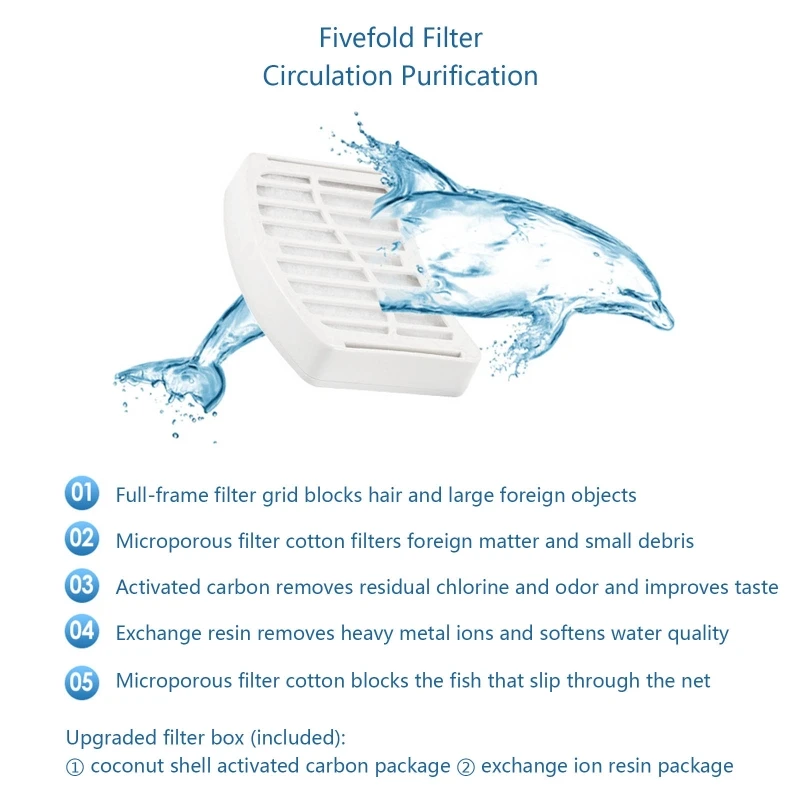 Fivefold Filter
Circulation Purification

01 Full-frame filter grid blocks hair and large foreign objects

02 Microporous filter cotton filters foreign matter and small debris

03 Activated carbon removes residual chlorine and odor and improves taste

04 Exchange resin removes heavy metal ions and softens water quality

05 Microporous filter cotton blocks the fish that slip through the net

Upgraded filter box (included):
① coconut shell activated carbon package ② exchange ion resin package