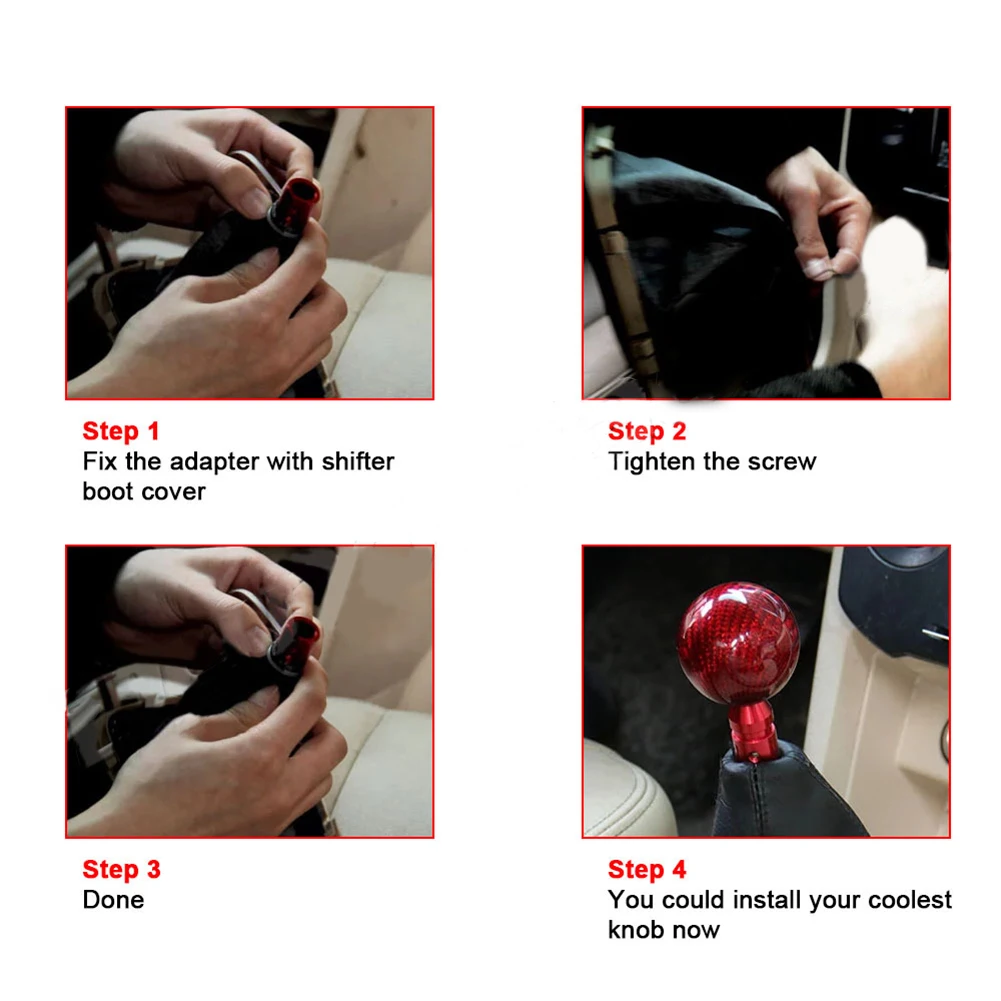 Step 1
Fix the adapter with shifter boot cover

Step 2
Tighten the screw

Step 3
Done

Step 4
You could install your coolest knob now