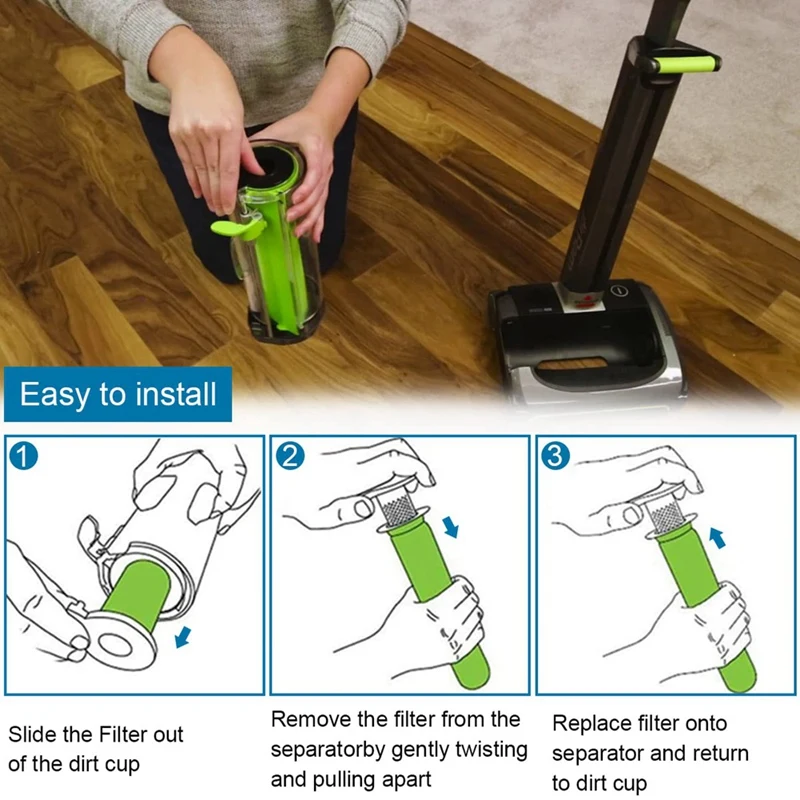 Easy to install

1

Slide the Filter out of the dirt cup

2

Remove the filter from the separatorby gently twisting and pulling apart

3

Replace filter onto separator and return to dirt cup