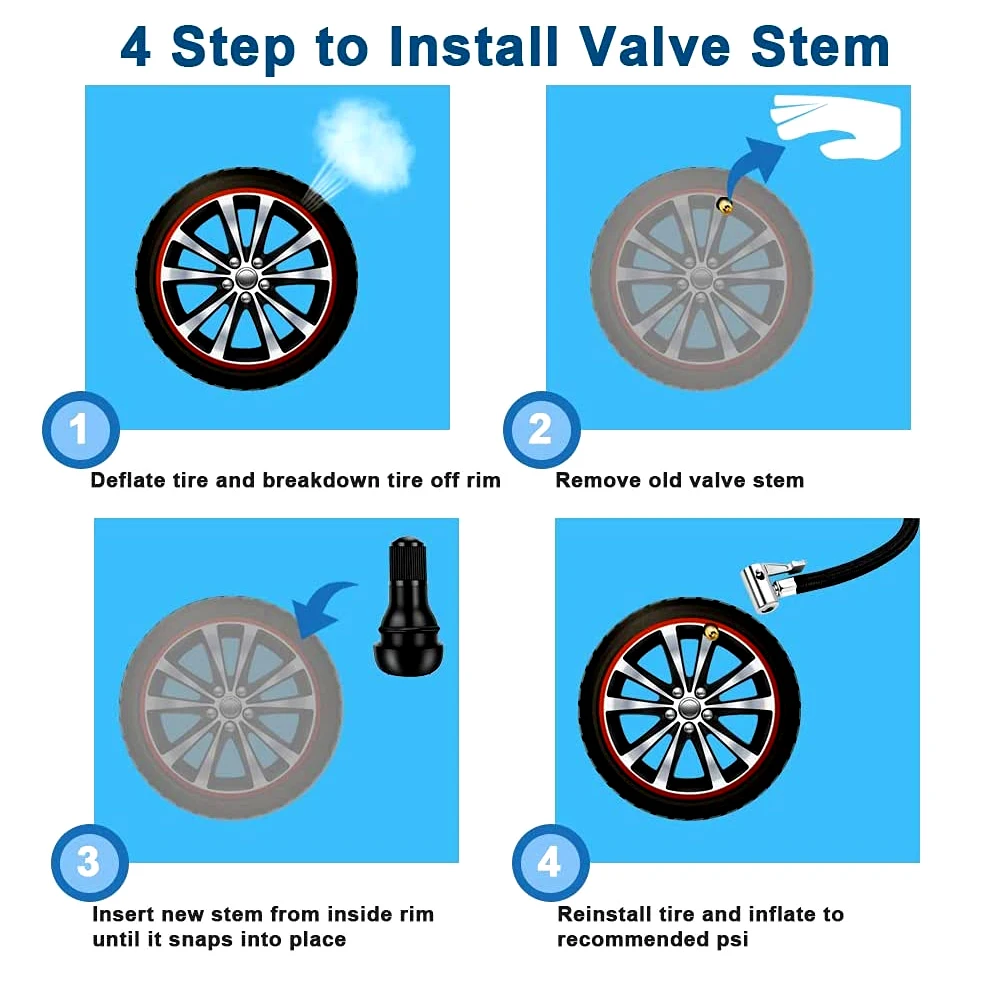 4 Step to Install Valve Stem

1

Deflate tire and breakdown tire off rim

2

Remove old valve stem

3

Insert new stem from inside rim until it snaps into place

4

Reinstall tire and inflate to recommended psi