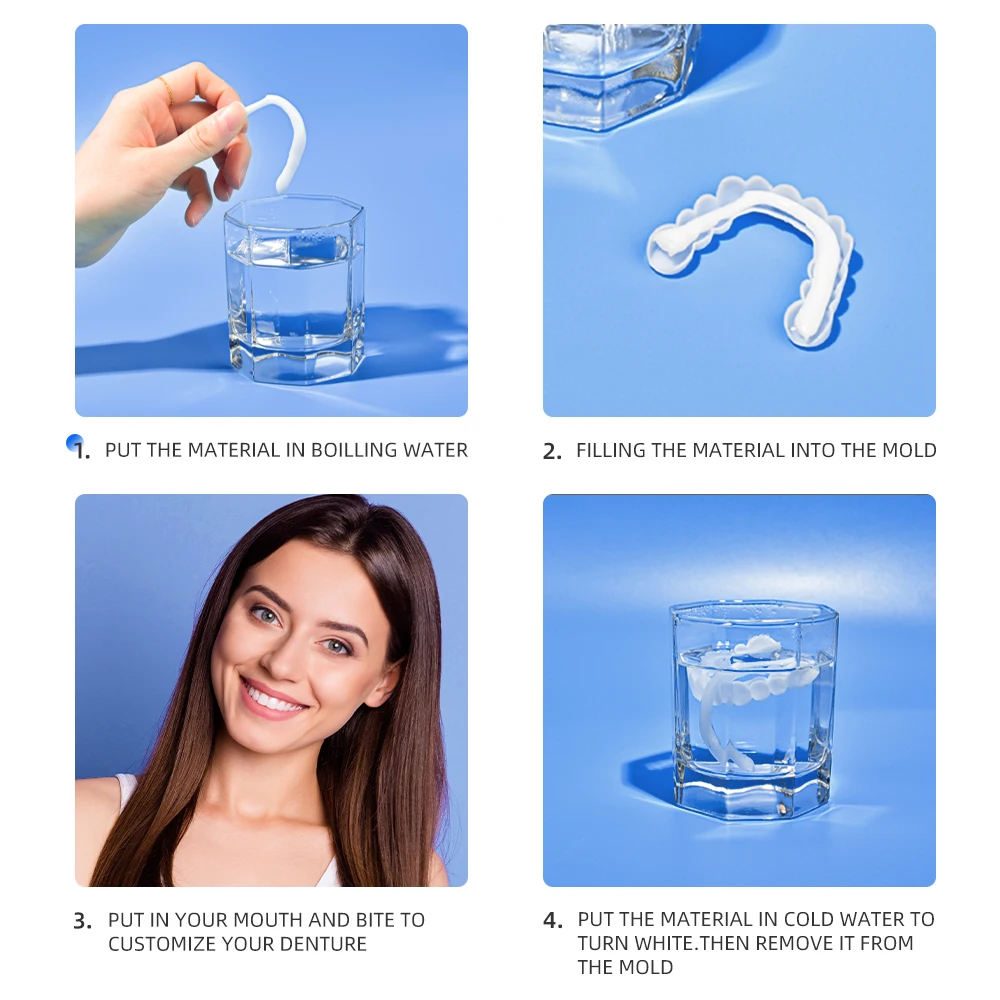 1. PUT THE MATERIAL IN BOILLING WATER

2. FILLING THE MATERIAL INTO THE MOLD

3. PUT IN YOUR MOUTH AND BITE TO CUSTOMIZE YOUR DENTURE

4. PUT THE MATERIAL IN COLD WATER TO TURN WHITE.THEN REMOVE IT FROM THE MOLD