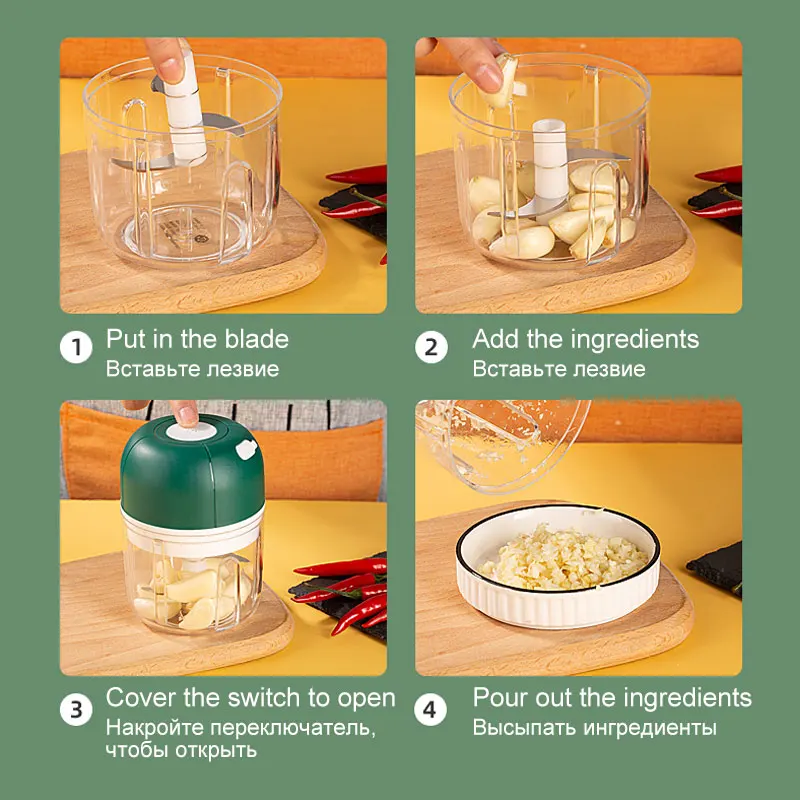 1 Put in the blade
Вставьте лезвие

2 Add the ingredients
Вставьте лезвие

3 Cover the switch to open
Накройте переключатель, чтобы открыть

4 Pour out the ingredients
Высыпать ингредиенты