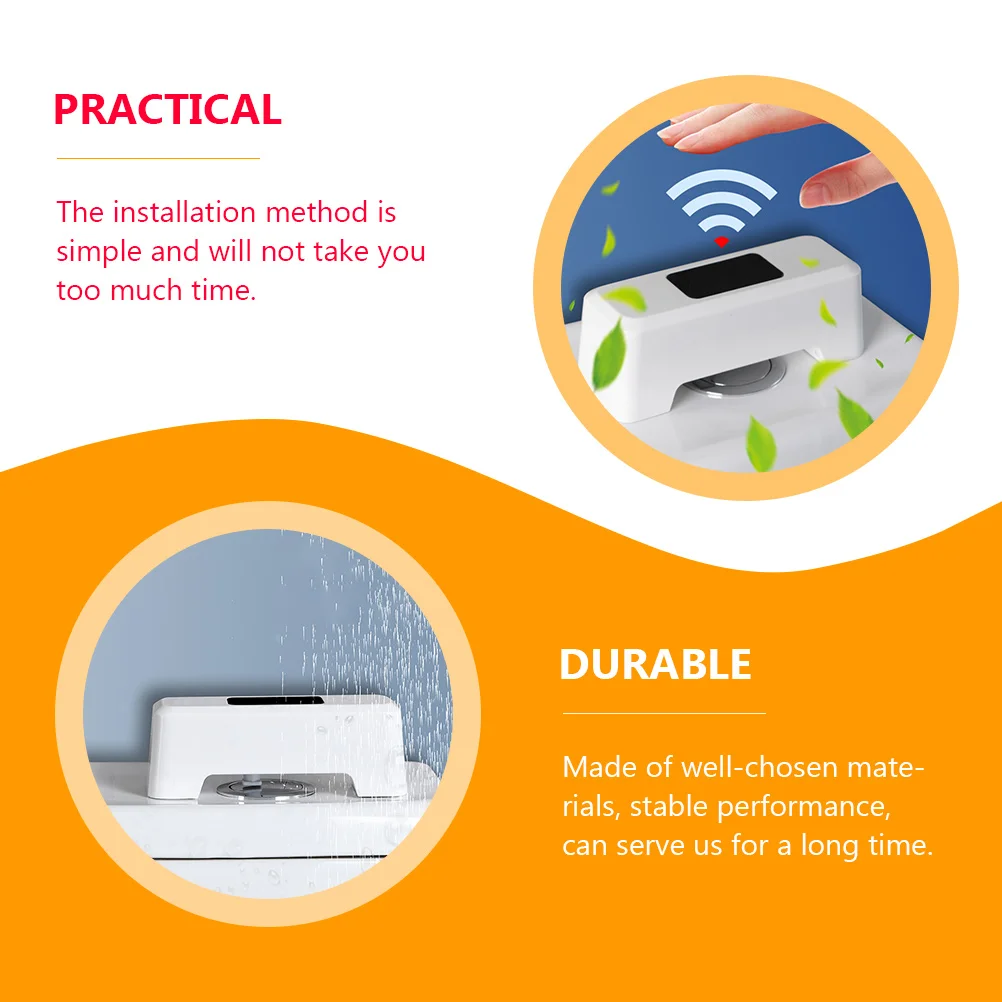 PRACTICAL

The installation method is simple and will not take you too much time.

DURABLE

Made of well-chosen materials, stable performance, can serve us for a long time.