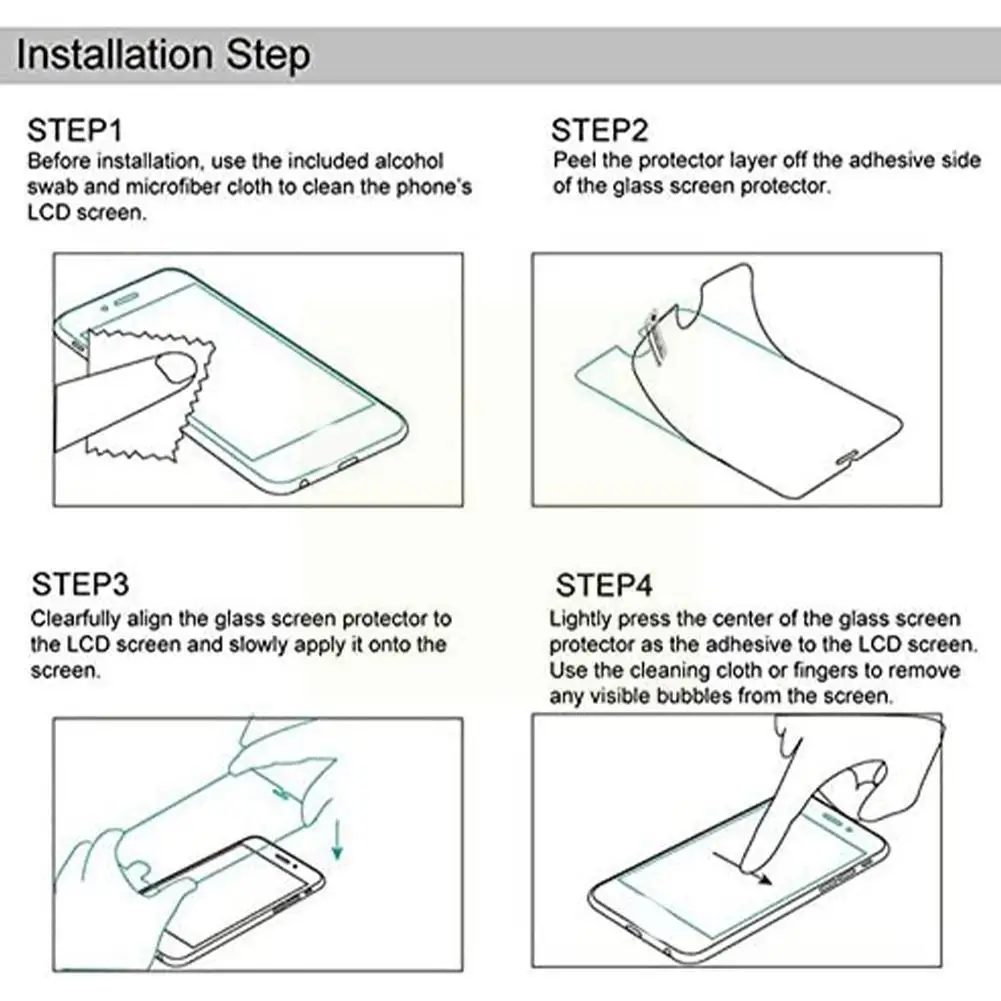 Installation Step

STEP1
Before installation, use the included alcohol swab and microfiber cloth to clean the phone's LCD screen.

STEP2
Peel the protector layer off the adhesive side of the glass screen protector.

STEP3
Clearfully align the glass screen protector to the LCD screen and slowly apply it onto the screen.

STEP4
Lightly press the center of the glass screen protector as the adhesive to the LCD screen. Use the cleaning cloth or fingers to remove any visible bubbles from the screen.