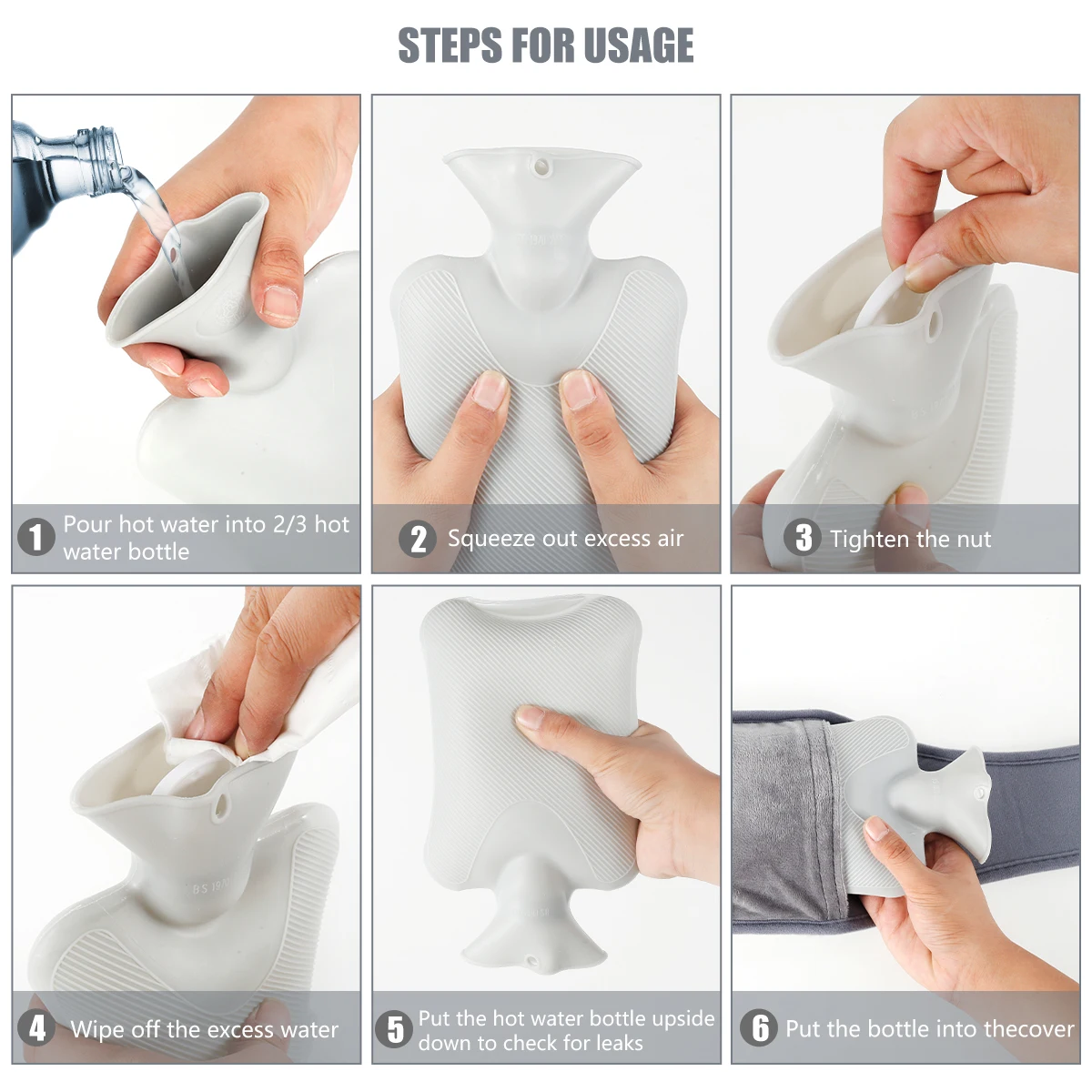 STEPS FOR USAGE

1 Pour hot water into 2/3 hot water bottle

2 Squeeze out excess air

3 Tighten the nut

4 Wipe off the excess water

5 Put the hot water bottle upside down to check for leaks

6 Put the bottle into thecover