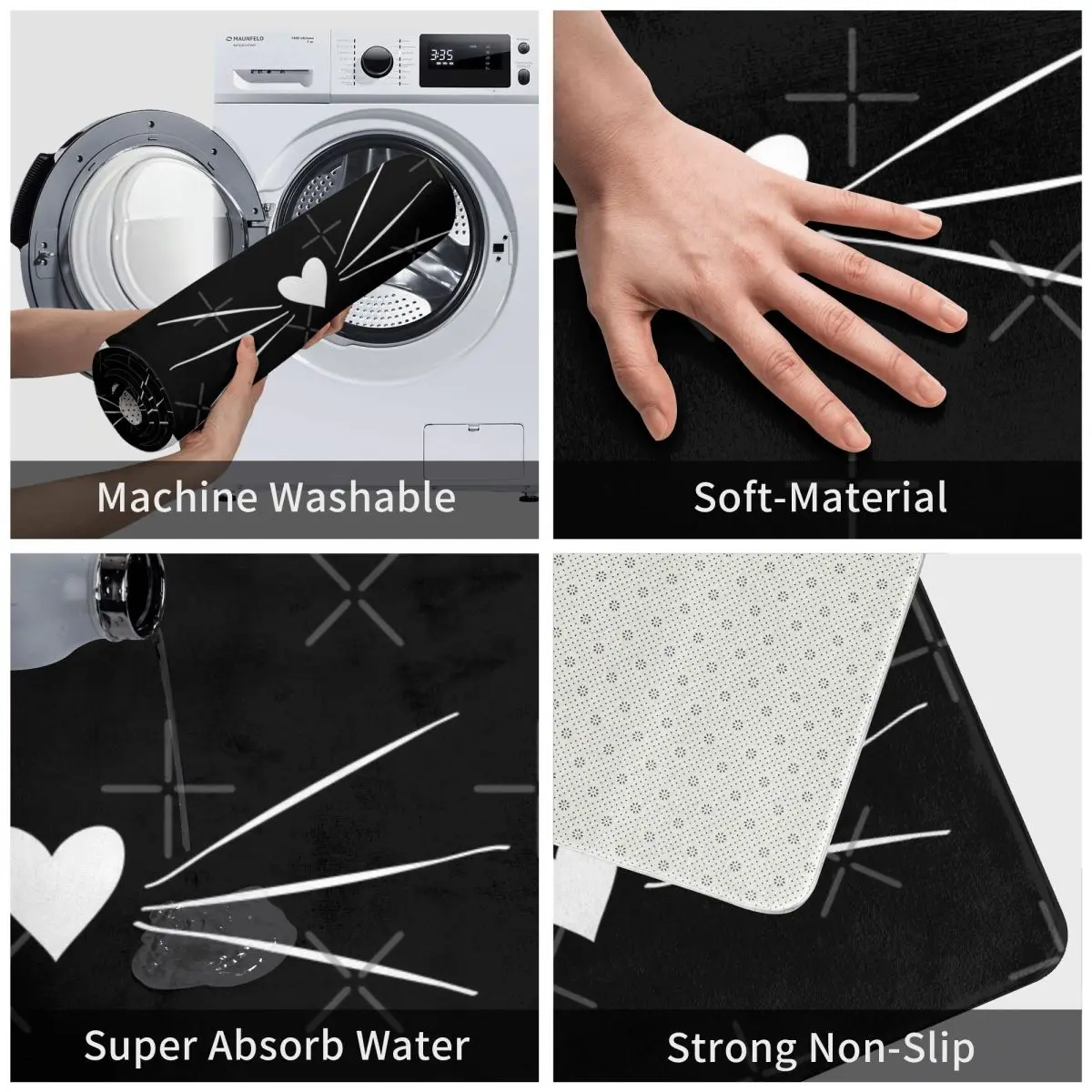 MAUNFELD

3:35

Machine Washable

Soft-Material

Super Absorb Water

Strong Non-Slip