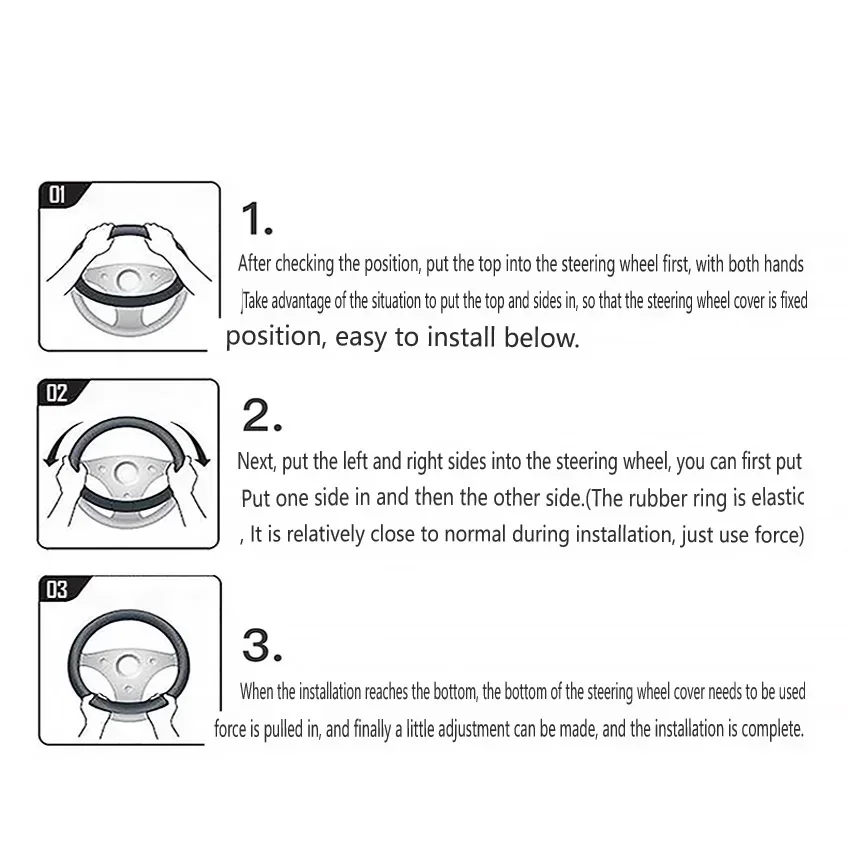 01

1.

After checking the position, put the top into the steering wheel first, with both hands
Take advantage of the situation to put the top and sides in, so that the steering wheel cover is fixed
position, easy to install below.

02

2.

Next, put the left and right sides into the steering wheel, you can first put
Put one side in and then the other side.(The rubber ring is elastic
, It is relatively close to normal during installation, just use force)

03

3.

When the installation reaches the bottom, the bottom of the steering wheel cover needs to be used
force is pulled in, and finally a little adjustment can be made, and the installation is complete.