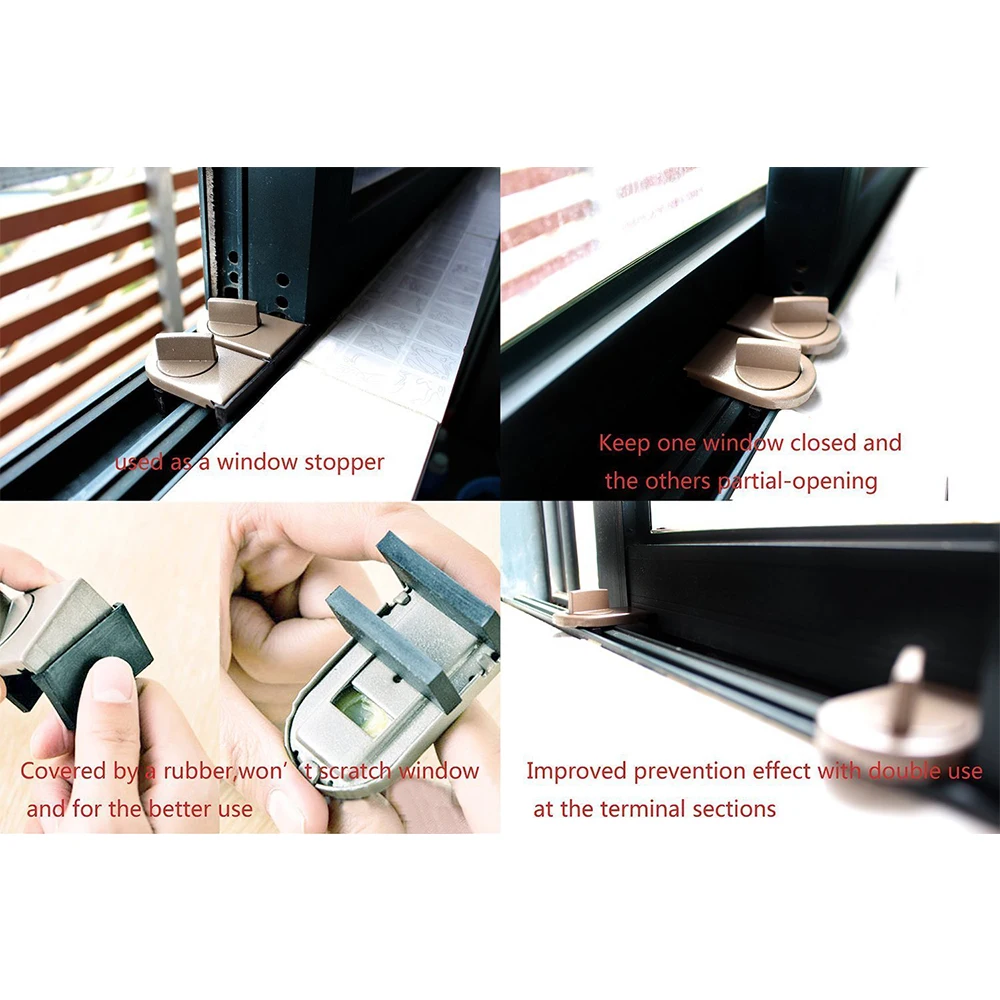 used as a window stopper

Keep one window closed and the others partial-opening

Covered by a rubber,won’t scratch window and for the better use

Improved prevention effect with double use at the terminal sections