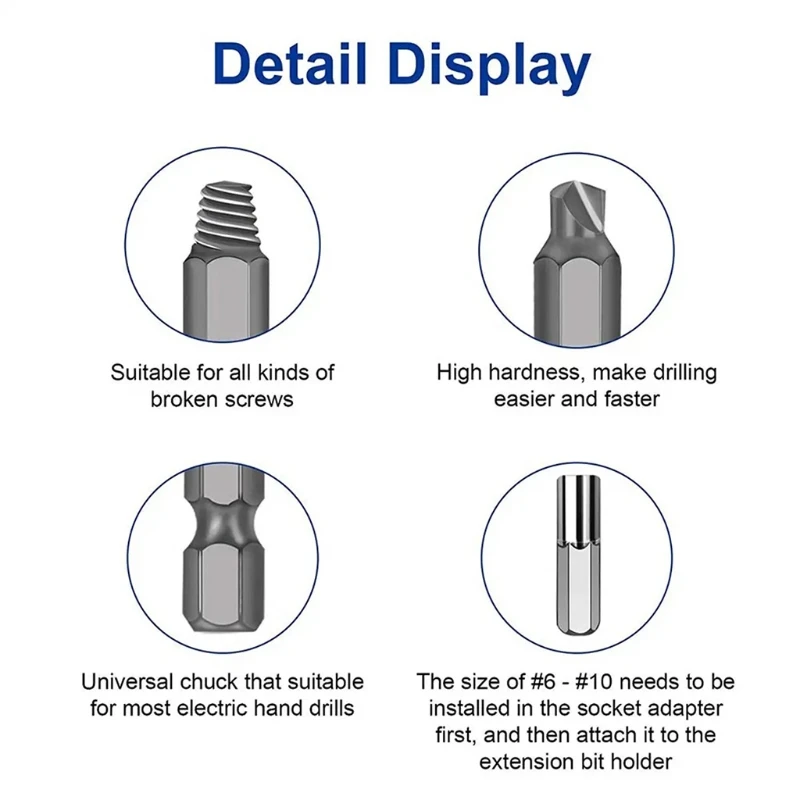 Detail Display

Suitable for all kinds of broken screws

High hardness, make drilling easier and faster

Universal chuck that suitable for most electric hand drills

The size of #6 - #10 needs to be installed in the socket adapter first, and then attach it to the extension bit holder