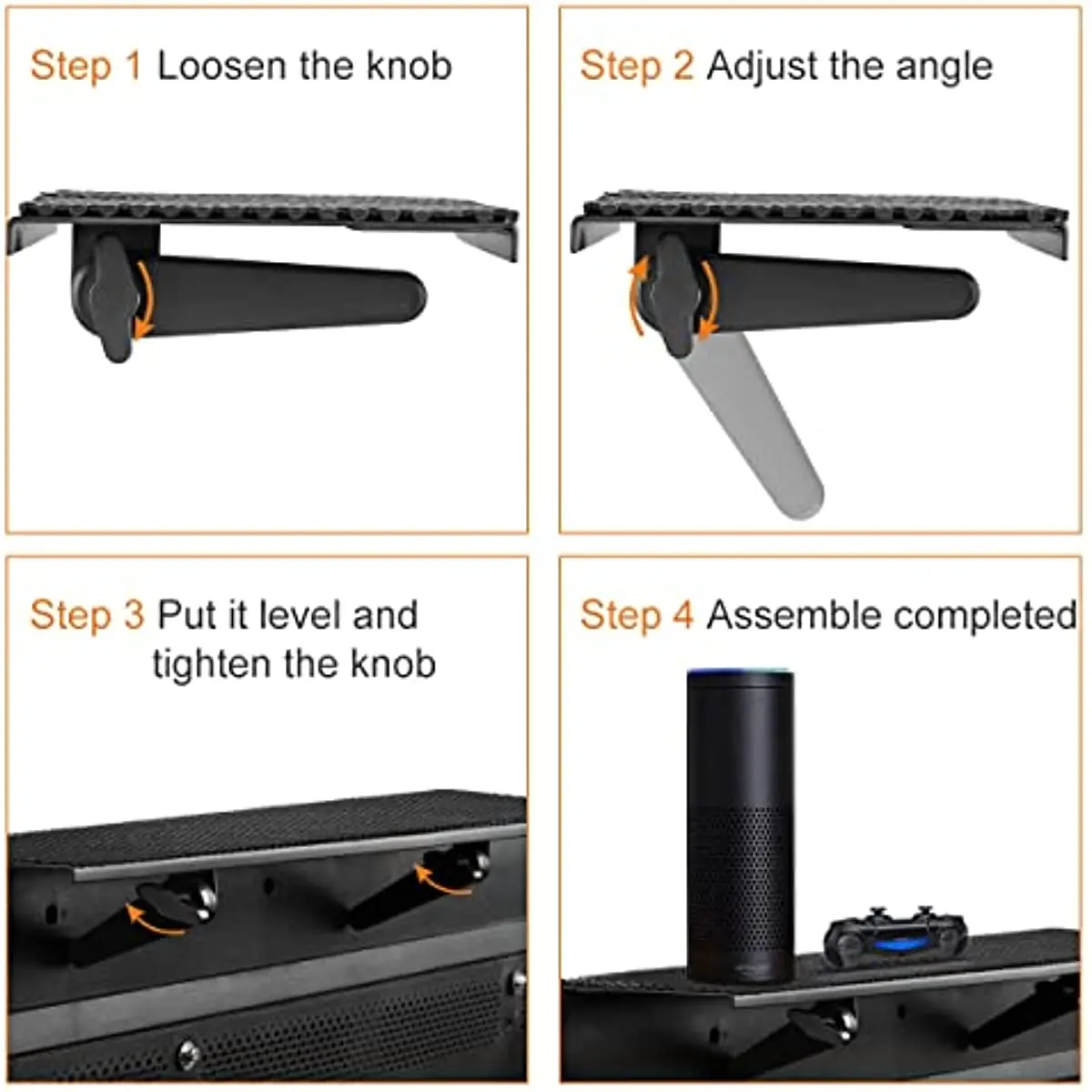 Step 1 Loosen the knob

Step 2 Adjust the angle

Step 3 Put it level and tighten the knob

Step 4 Assemble completed