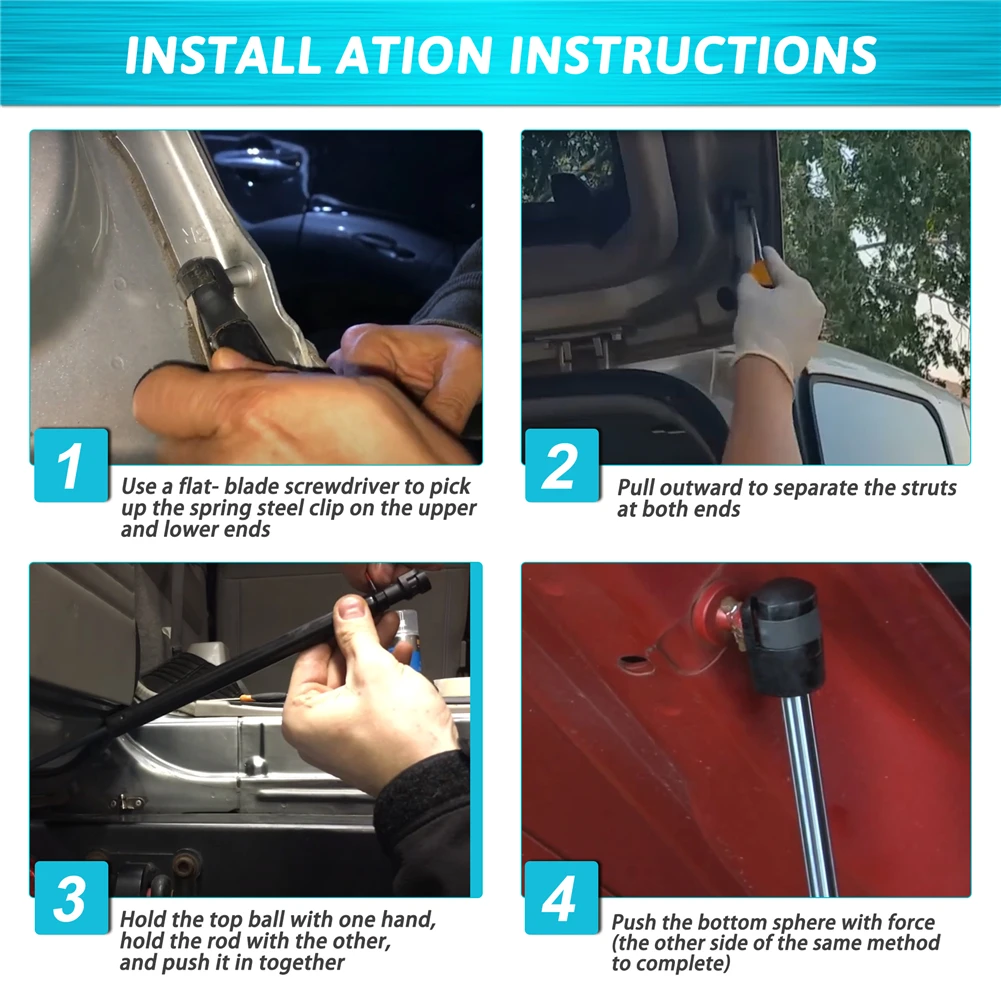 INSTALL ATION INSTRUCTIONS

1
Use a flat- blade screwdriver to pick up the spring steel clip on the upper and lower ends

2
Pull outward to separate the struts at both ends

3
Hold the top ball with one hand, hold the rod with the other, and push it in together

4
Push the bottom sphere with force (the other side of the same method to complete)