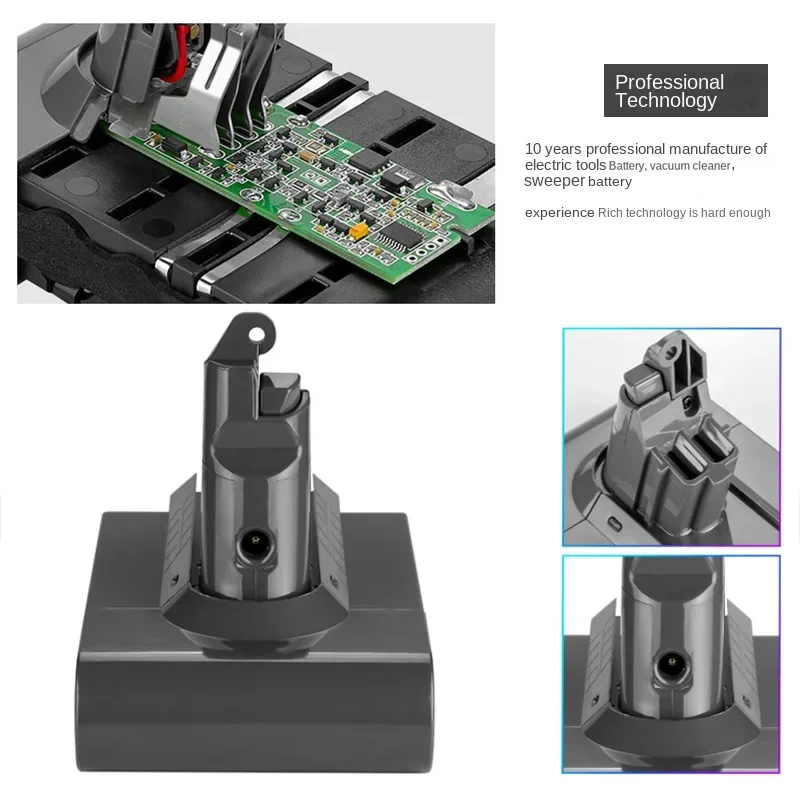 Professional Technology

10 years professional manufacture of electric tools Battery, vacuum cleaner, sweeper battery

experience Rich technology is hard enough