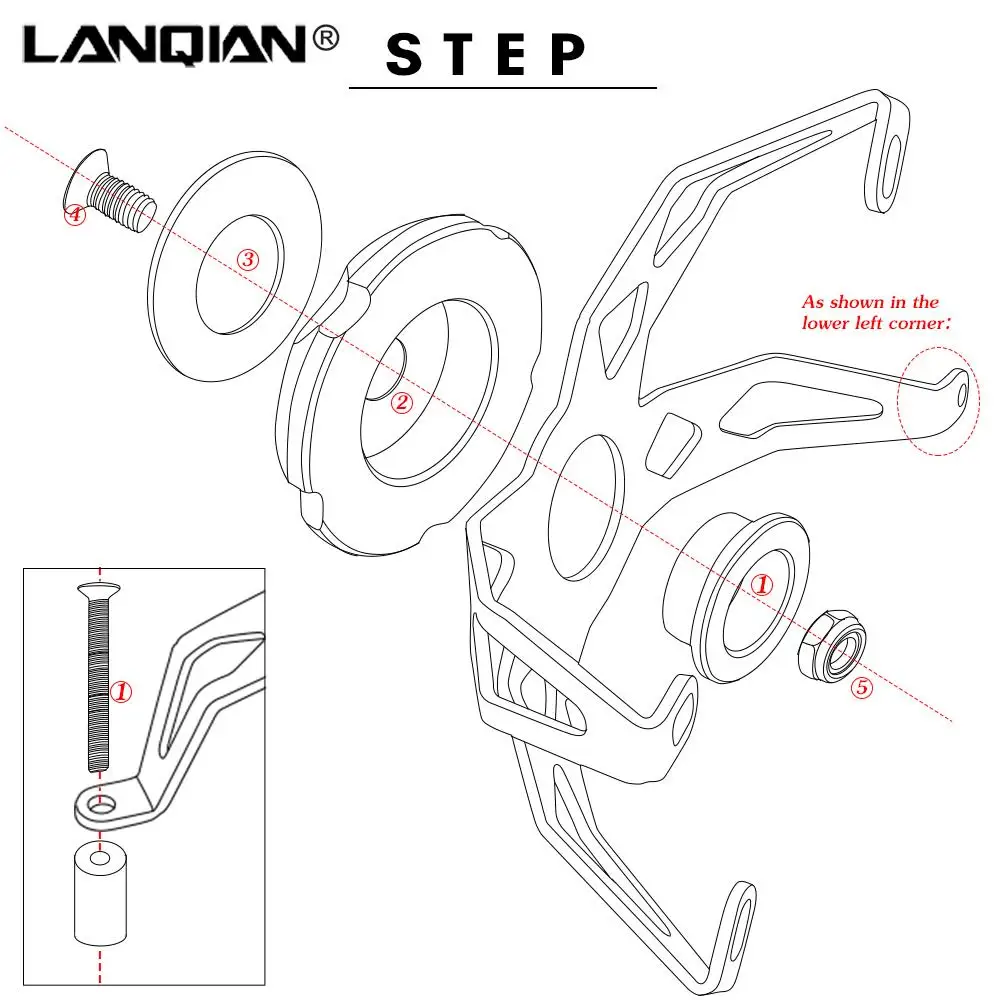 LANQIAN®

STEP

④

③

②

As shown in the lower left corner:

①

⑤

①