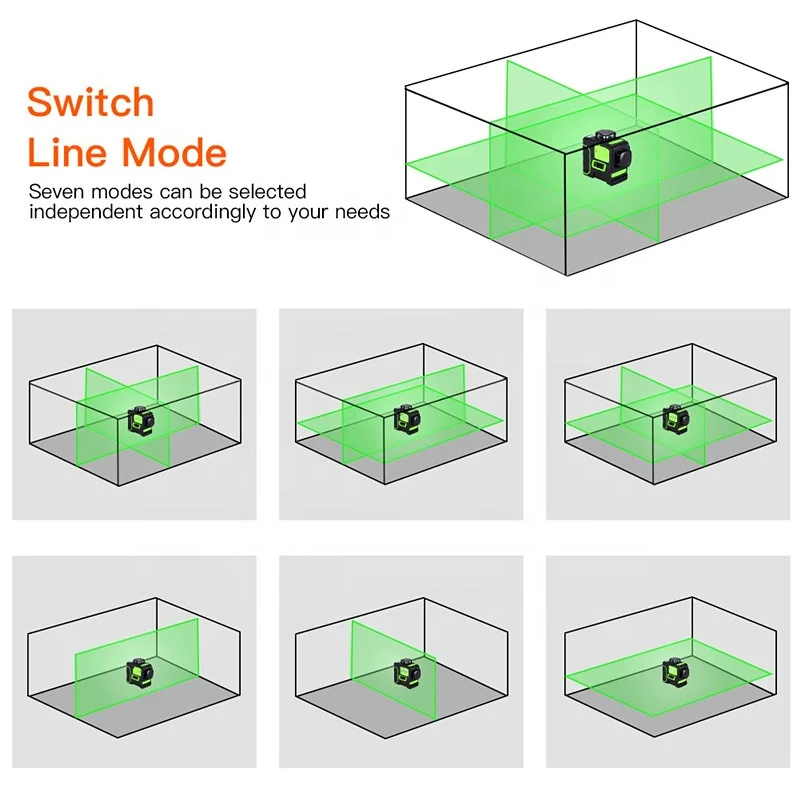 Switch
Line Mode

Seven modes can be selected independent accordingly to your needs