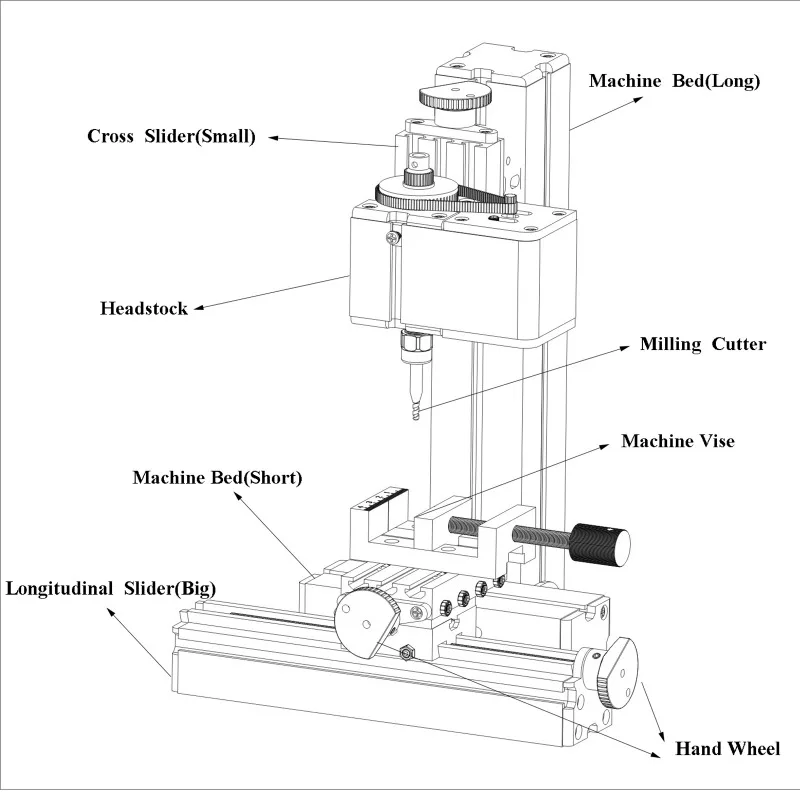 Machine Bed(Long)

Cross Slider(Small)

Headstock

Milling Cutter

Machine Vise

Machine Bed(Short)

Longitudinal Slider(Big)

Hand Wheel