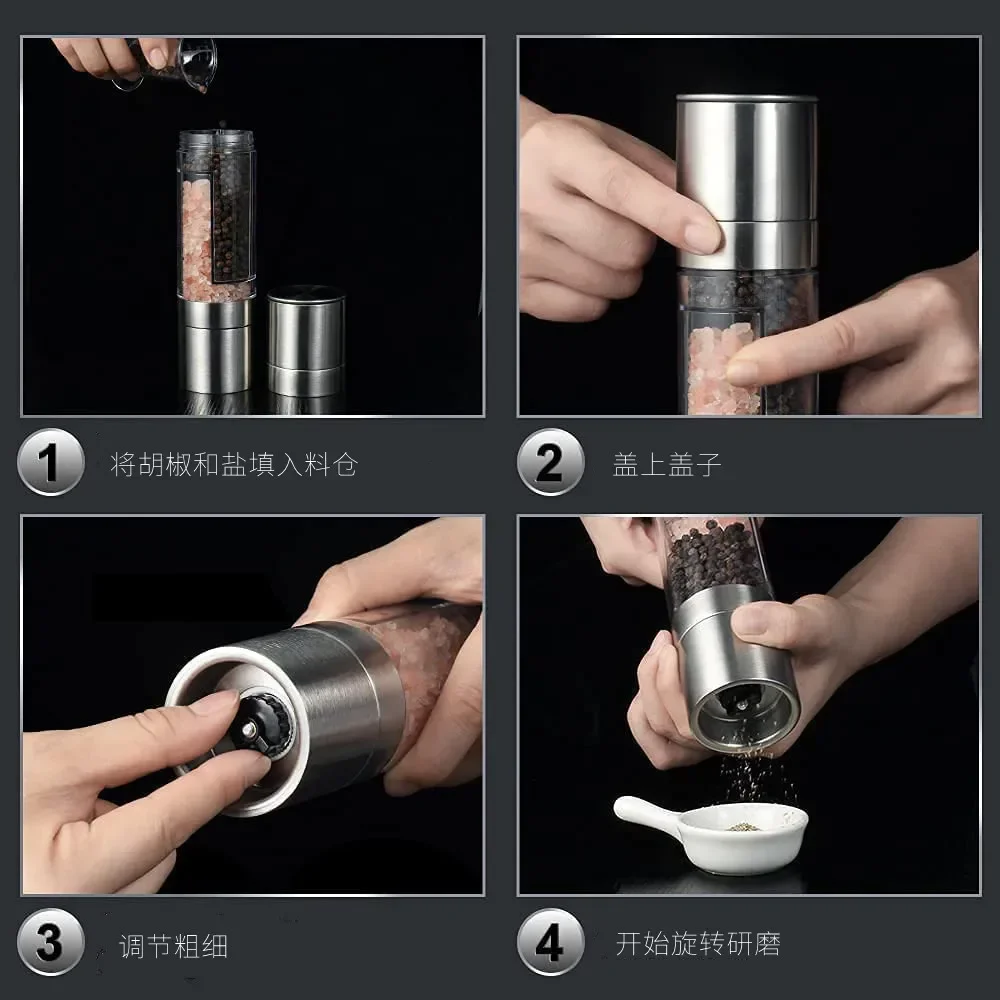 1 将胡椒和盐填入料仓

2 盖上盖子

3 调节粗细

4 开始旋转研磨