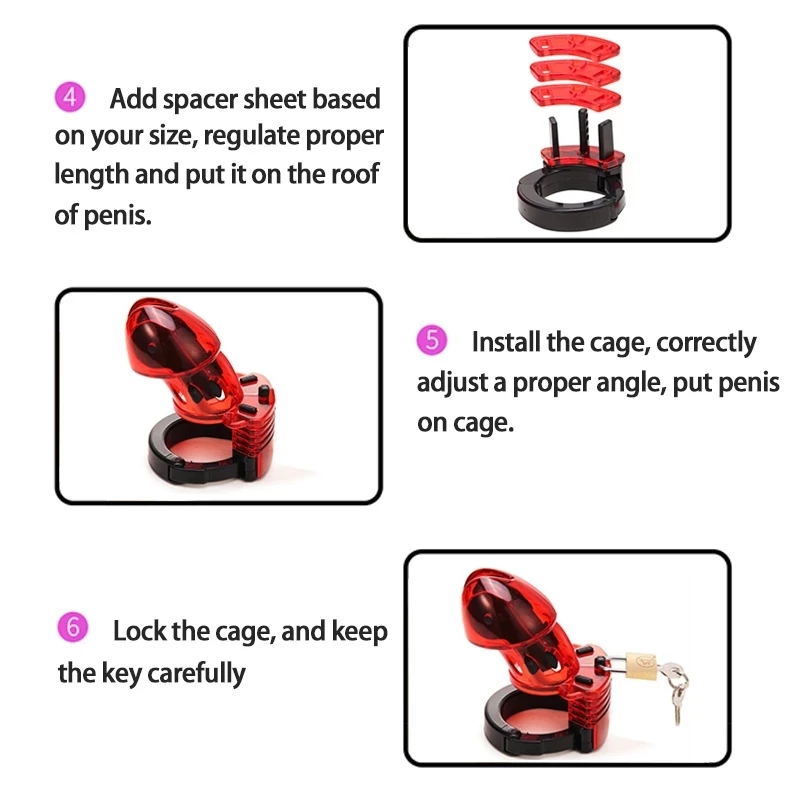 4 Add spacer sheet based on your size, regulate proper length and put it on the roof of penis.

5 Install the cage, correctly adjust a proper angle, put penis on cage.

6 Lock the cage, and keep the key carefully