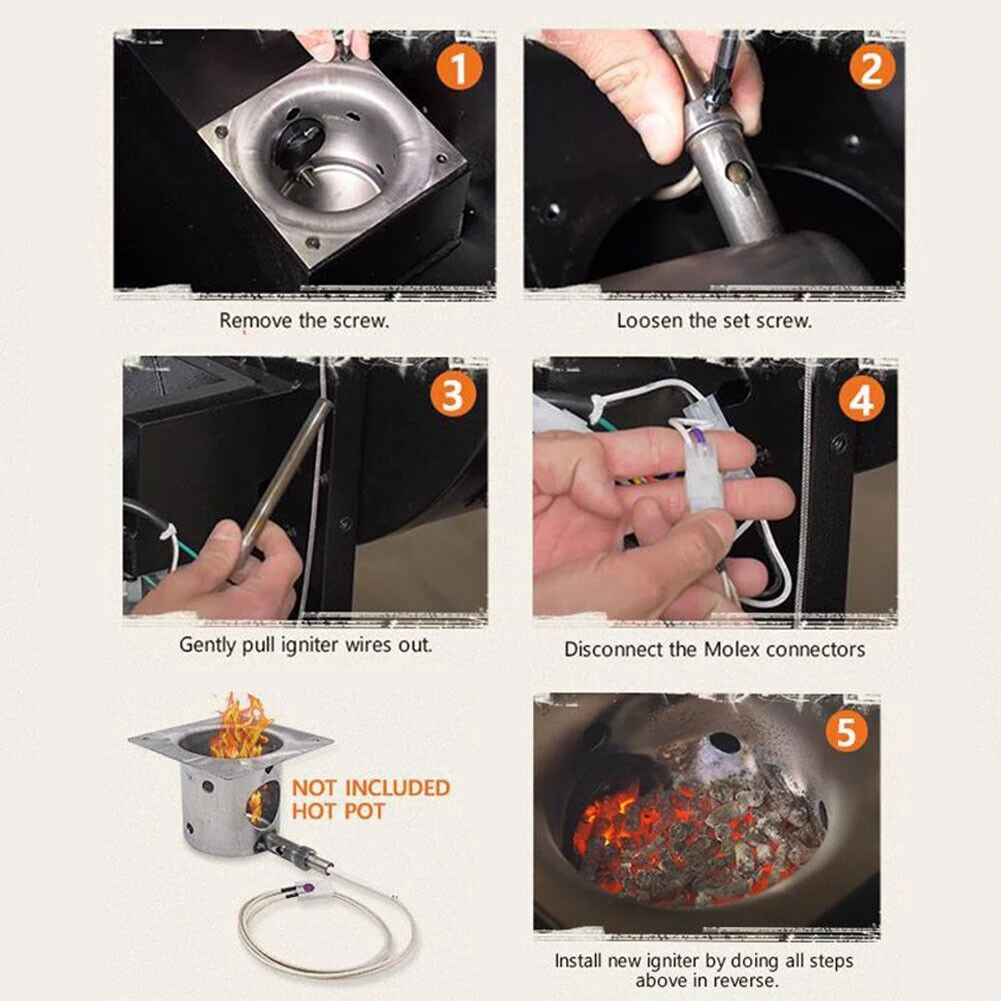 1

Remove the screw.

2

Loosen the set screw.

3

Gently pull igniter wires out.

4

Disconnect the Molex connectors

NOT INCLUDED HOT POT

5

Install new igniter by doing all steps above in reverse.