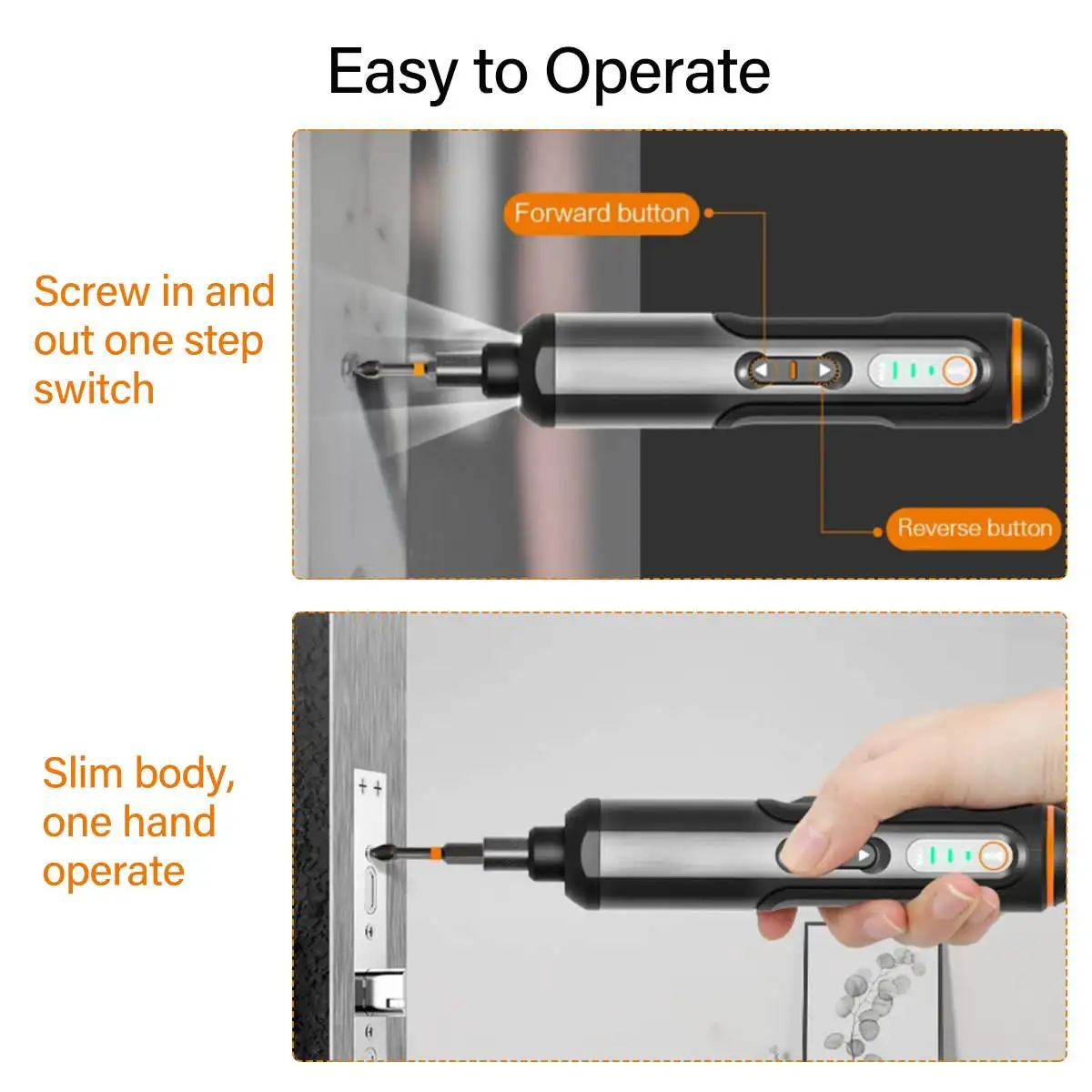 Easy to Operate

Screw in and out one step switch

Forward button

Reverse button

Slim body, one hand operate