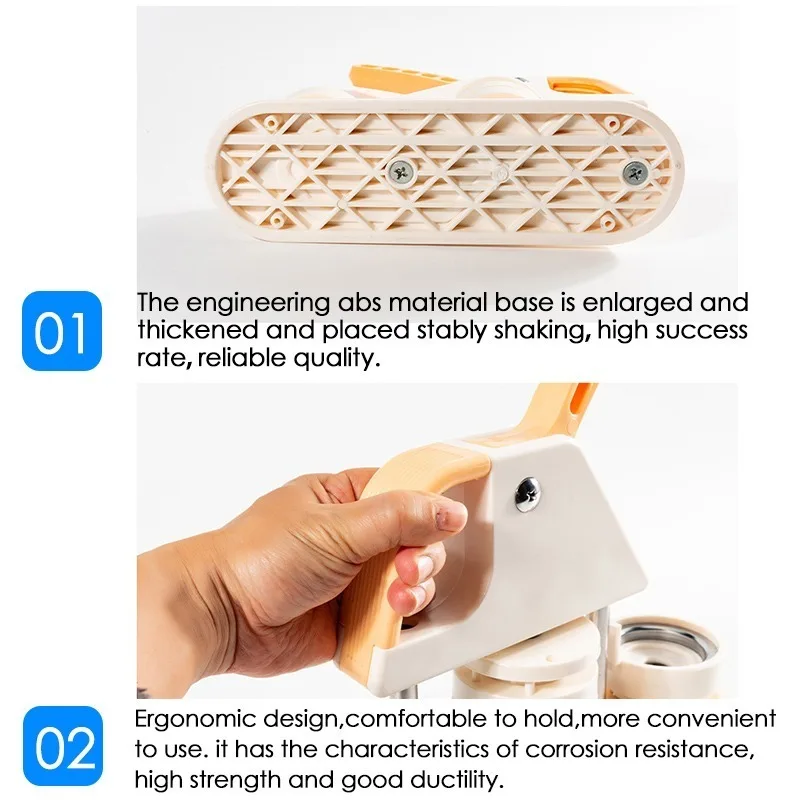 01

The engineering abs material base is enlarged and thickened and placed stably shaking, high success rate, reliable quality.

02

Ergonomic design,comfortable to hold,more convenient to use. it has the characteristics of corrosion resistance, high strength and good ductility.