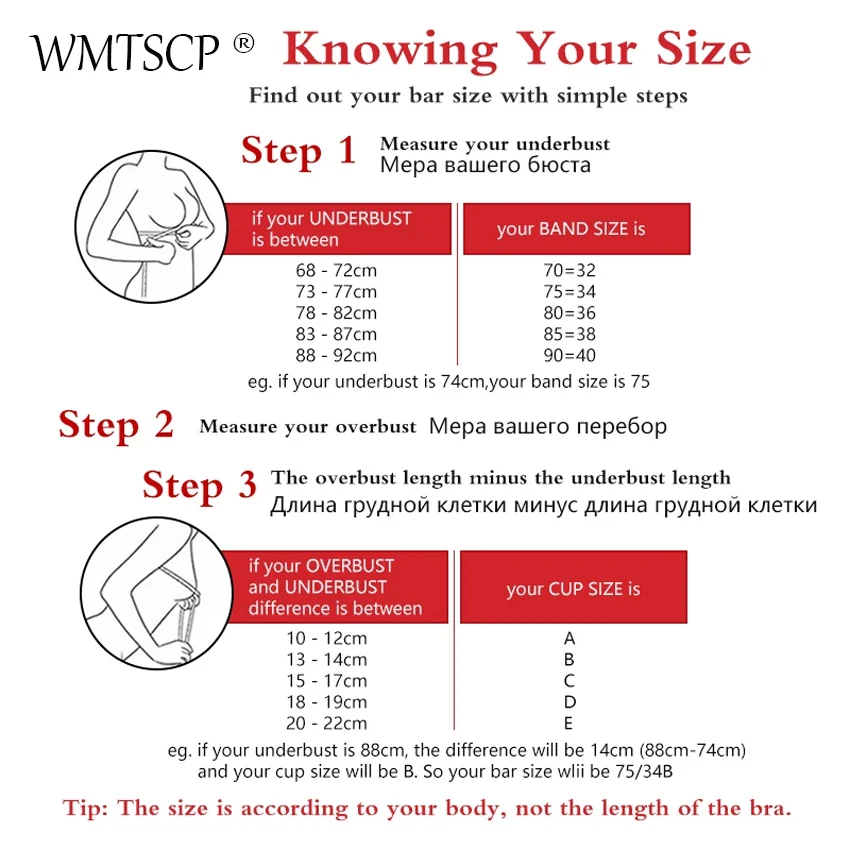 WMTSCP ® Knowing Your Size

Find out your bar size with simple steps

Step 1 Measure your underbust
Мера вашего бюста

| if your UNDERBUST is between | your BAND SIZE is |
|---|---|
| 68 - 72cm | 70=32 |
| 73 - 77cm | 75=34 |
| 78 - 82cm | 80=36 |
| 83 - 87cm | 85=38 |
| 88 - 92cm | 90=40 |

eg. if your underbust is 74cm,your band size is 75

Step 2 Measure your overbust Мера вашего перебор

Step 3 The overbust length minus the underbust length
Длина грудной клетки минус длина грудной клетки

| if your OVERBUST and UNDERBUST difference is between | your CUP SIZE is |
|---|---|
| 10 - 12cm | A |
| 13 - 14cm | B |
| 15 - 17cm | C |
| 18 - 19cm | D |
| 20 - 22cm | E |

eg. if your underbust is 88cm, the difference will be 14cm (88cm-74cm) and your cup size will be B. So your bar size wlii be 75/34B

Tip: The size is according to your body, not the length of the bra.