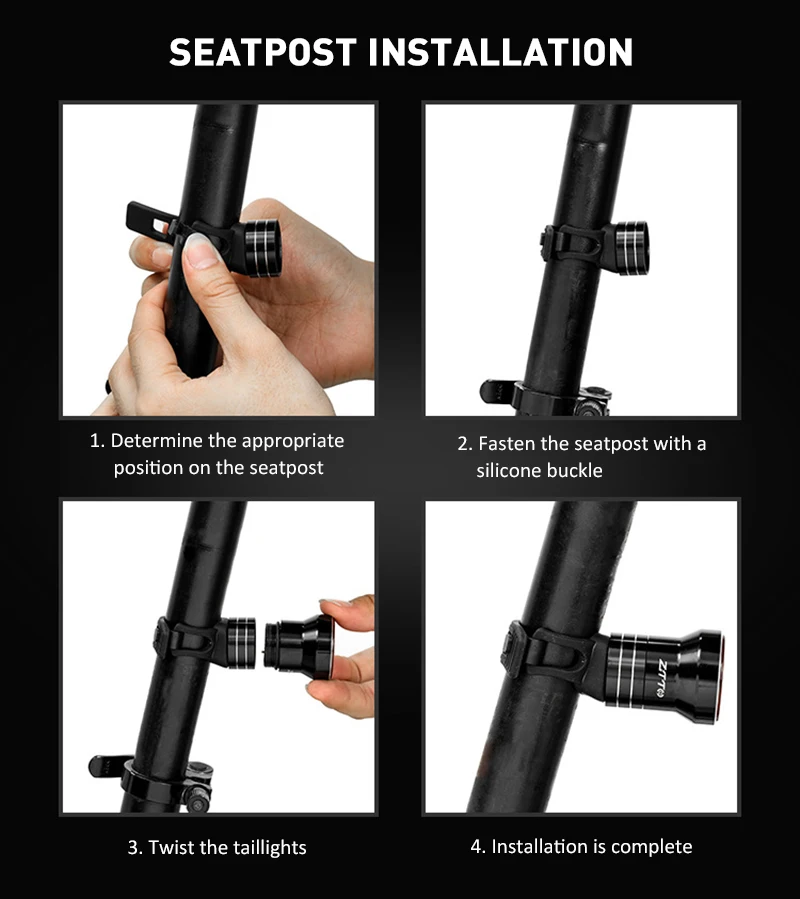 SEATPOST INSTALLATION

1. Determine the appropriate position on the seatpost

2. Fasten the seatpost with a silicone buckle

3. Twist the taillights

ZTTO

4. Installation is complete