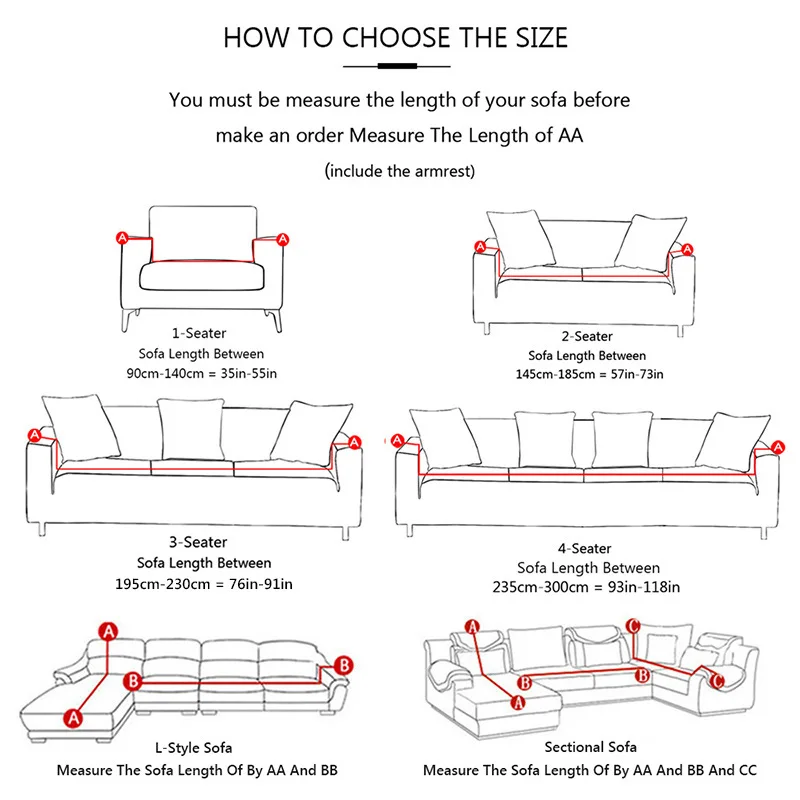 HOW TO CHOOSE THE SIZE

You must be measure the length of your sofa before make an order Measure The Length of AA

(include the armrest)

A A

1-Seater
Sofa Length Between
90cm-140cm = 35in-55in

A A

2-Seater
Sofa Length Between
145cm-185cm = 57in-73in

A A

3-Seater
Sofa Length Between
195cm-230cm = 76in-91in

A A

4-Seater
Sofa Length Between
235cm-300cm = 93in-118in

A B B A

L-Style Sofa
Measure The Sofa Length Of By AA And BB

A C B B A C

Sectional Sofa
Measure The Sofa Length Of By AA And BB And CC