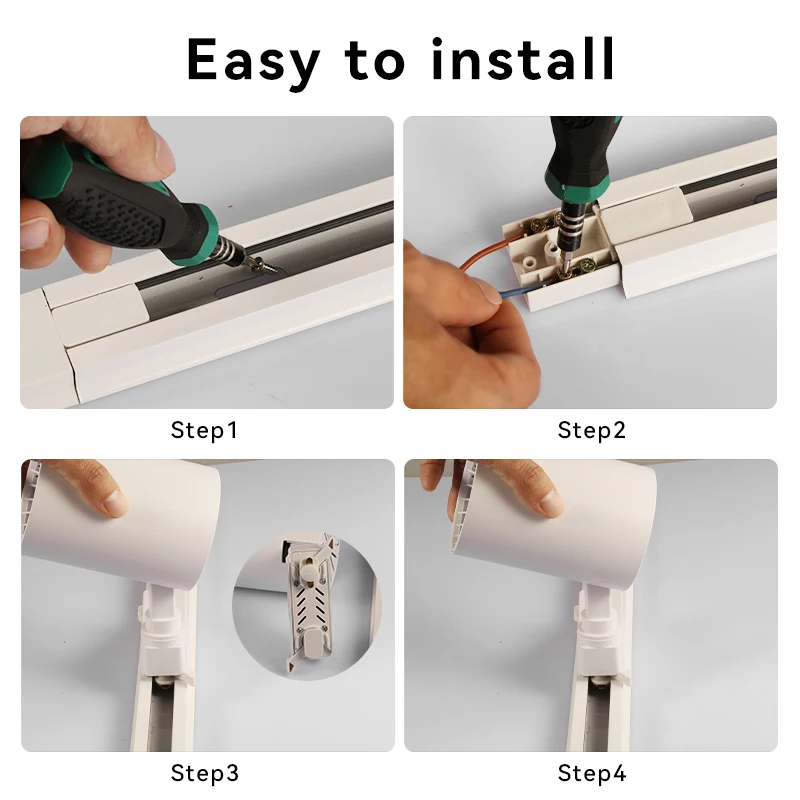 Easy to install

Step1

Step2

Step3

Step4