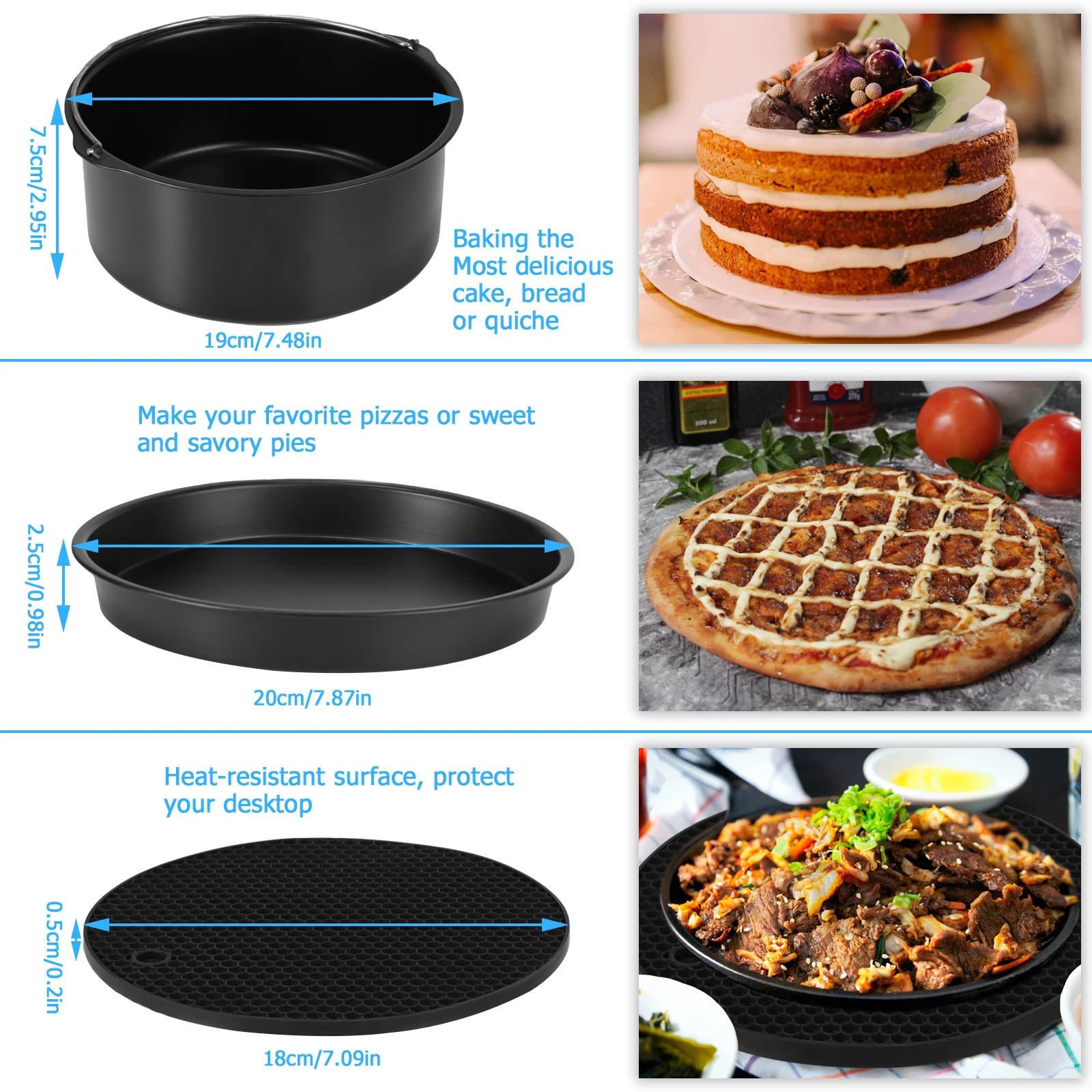 7.5cm/2.95in

19cm/7.48in

Baking the Most delicious cake, bread or quiche

Make your favorite pizzas or sweet and savory pies

2.5cm/0.98in

20cm/7.87in

Heat-resistant surface, protect your desktop

0.5cm/0.2in

18cm/7.09in