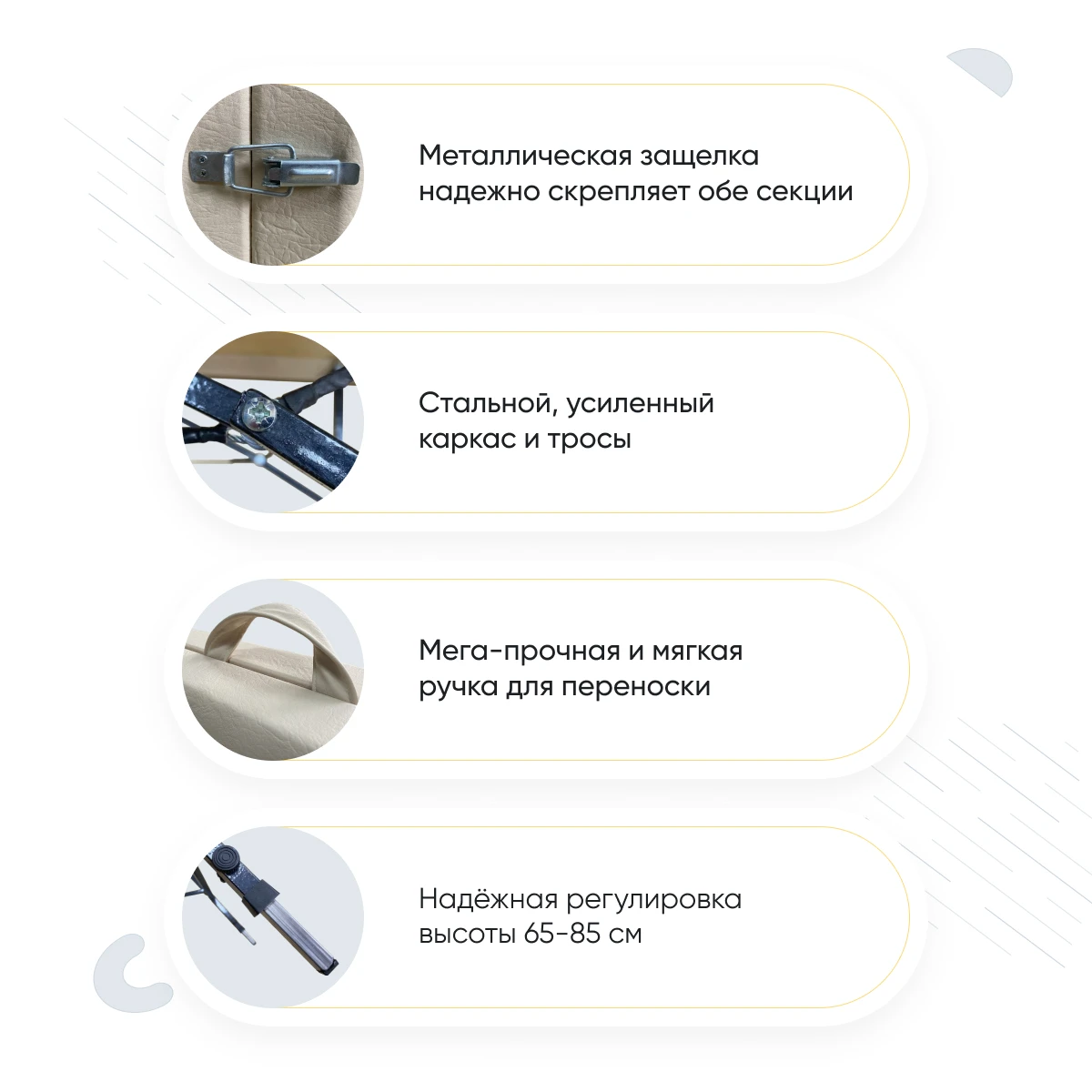 Металлическая защелка надежно скрепляет обе секции

Стальной, усиленный каркас и тросы

Мега-прочная и мягкая ручка для переноски

Надёжная регулировка высоты 65-85 см