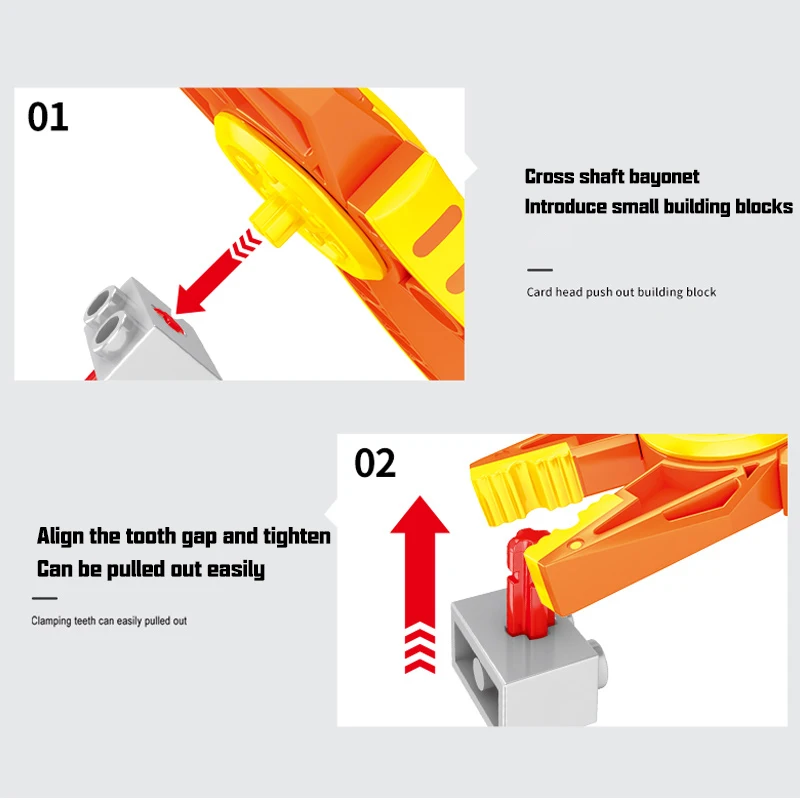 01

Cross shaft bayonet
Introduce small building blocks

Card head push out building block

02

Align the tooth gap and tighten
Can be pulled out easily

Clamping teeth can easily pulled out