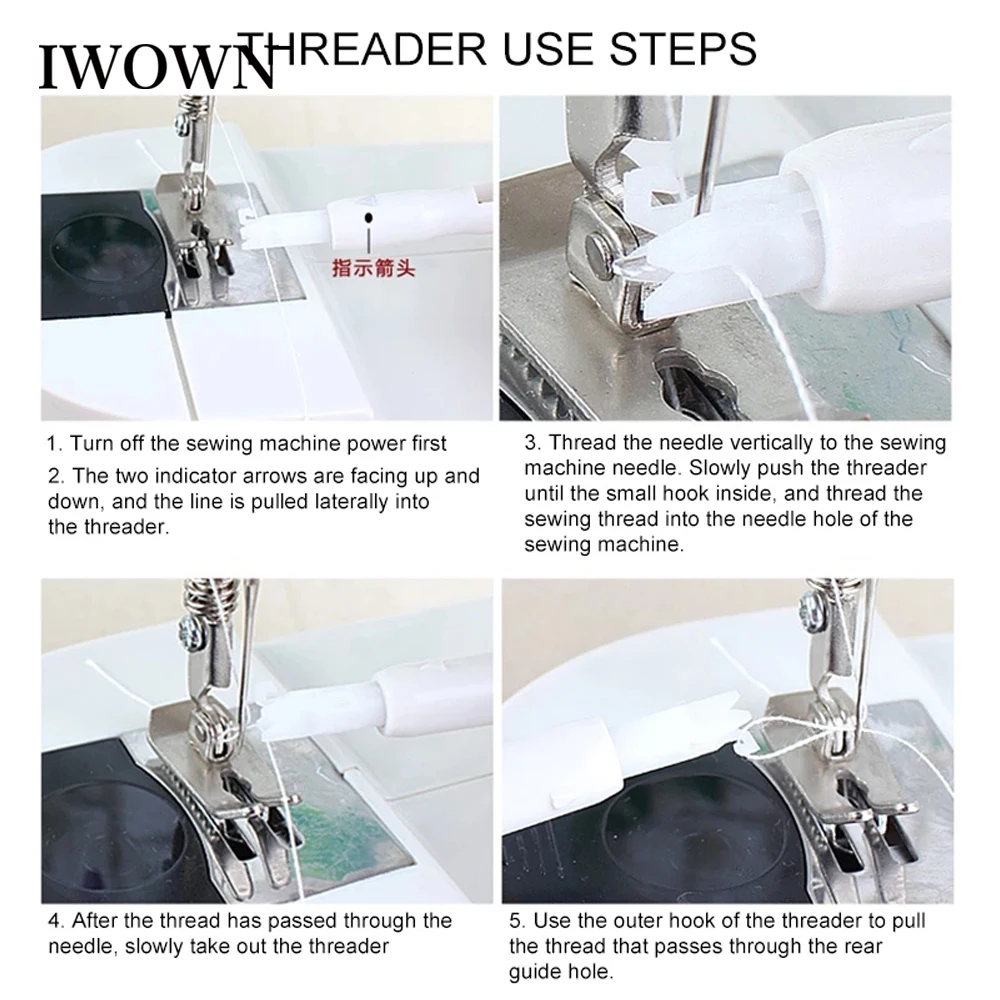 IWOWN THREADER USE STEPS

指示箭头

1. Turn off the sewing machine power first

2. The two indicator arrows are facing up and down, and the line is pulled laterally into the threader.

3. Thread the needle vertically to the sewing machine needle. Slowly push the threader until the small hook inside, and thread the sewing thread into the needle hole of the sewing machine.

4. After the thread has passed through the needle, slowly take out the threader

5. Use the outer hook of the threader to pull the thread that passes through the rear guide hole.